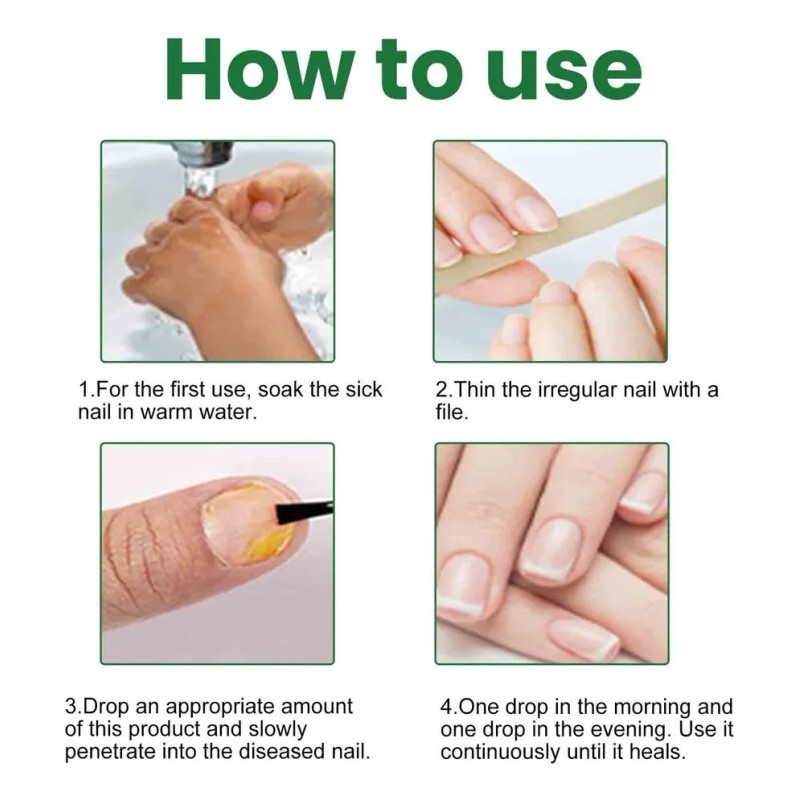 How to use

1.For the first use, soak the sick nail in warm water.

2.Thin the irregular nail with a file.

3.Drop an appropriate amount of this product and slowly penetrate into the diseased nail.

4.One drop in the morning and one drop in the evening. Use it continuously until it heals.