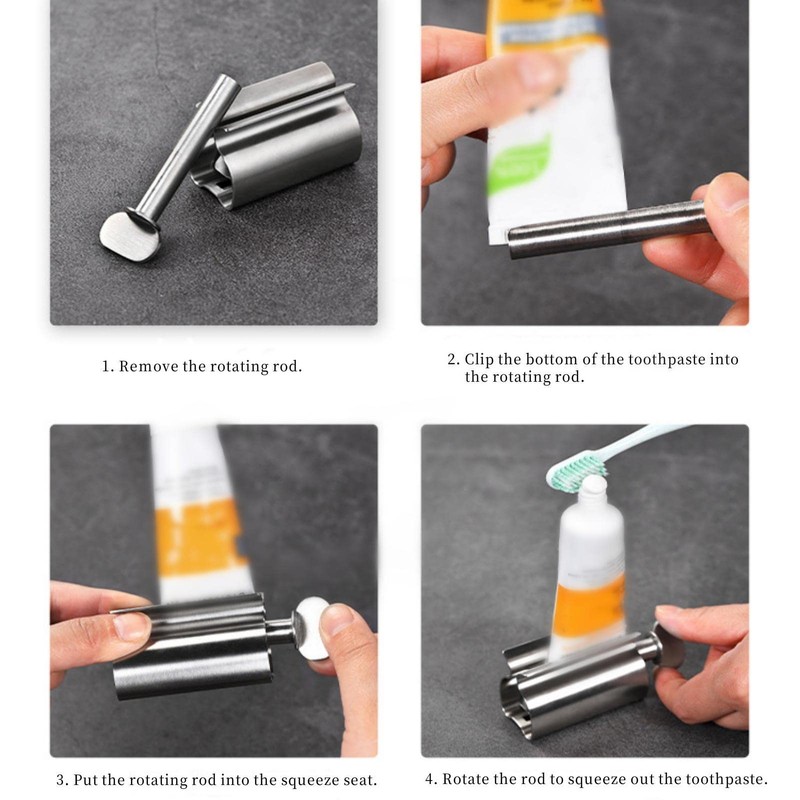 1. Remove the rotating rod.

2. Clip the bottom of the toothpaste into the rotating rod.

3. Put the rotating rod into the squeeze seat.

4. Rotate the rod to squeeze out the toothpaste.