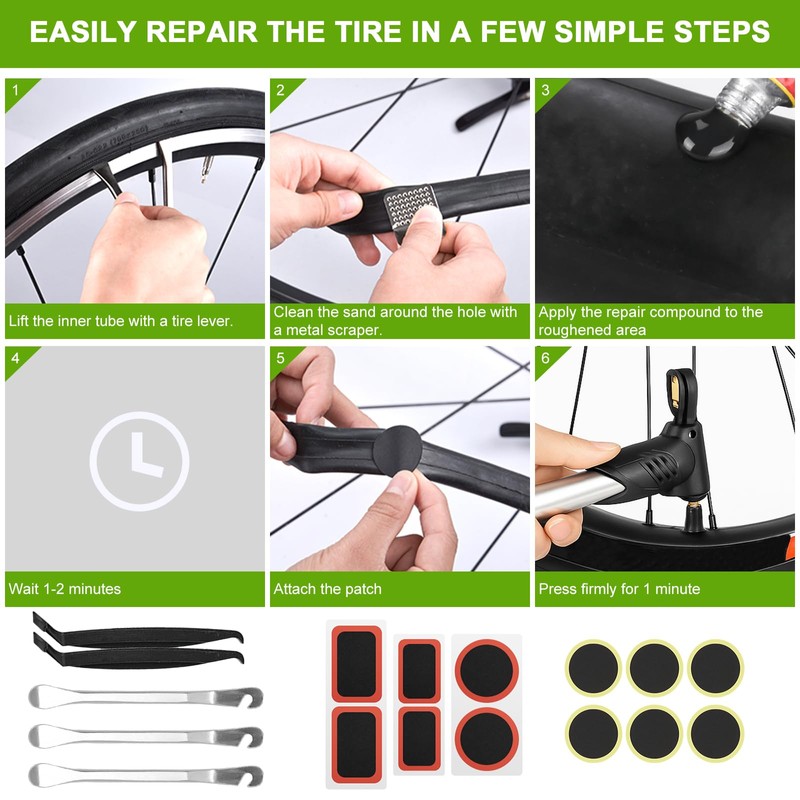 EASILY REPAIR THE TIRE IN A FEW SIMPLE STEPS

1

Lift the inner tube with a tire lever.

2

Clean the sand around the hole with a metal scraper.

3

Apply the repair compound to the roughened area

4

Wait 1-2 minutes

5

Attach the patch

6

Press firmly for 1 minute