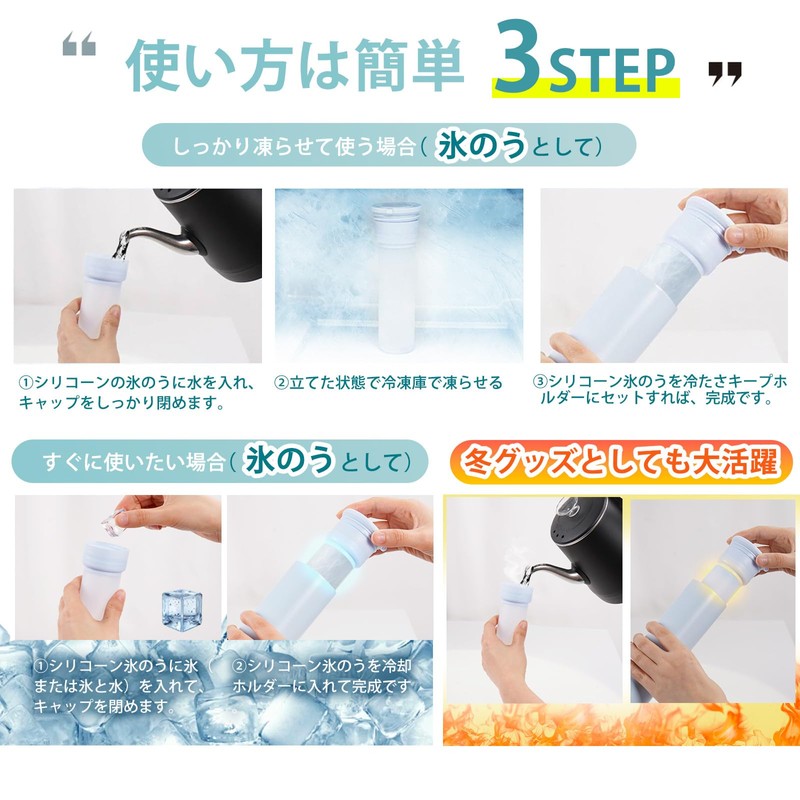 “ 使い方は簡単 3STEP ”

しっかり凍らせて使う場合（氷のうとして）

①シリコーンの氷のうに水を入れ、キャップをしっかり閉めます。

②立てた状態で冷凍庫で凍らせる

③シリコーン氷のうを冷たさキープホルダーにセットすれば、完成です。

すぐに使いたい場合（氷のうとして）

①シリコーン氷のうに氷（または氷と水）を入れて、キャップを閉めます。

②シリコーン氷のうを冷却ホルダーに入れて完成です

冬グッズとしても大活躍