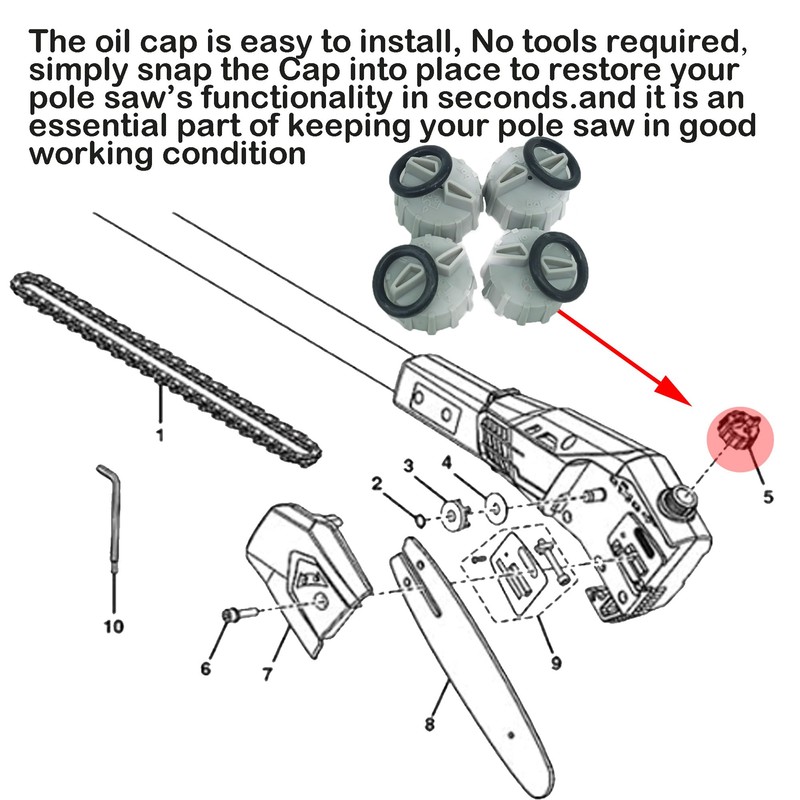 The oil cap is easy to install, No tools required, simply snap the Cap into place to restore your pole saw's functionality in seconds.and it is an essential part of keeping your pole saw in good working condition

1
2
3
4
5
10
6
7
8
9