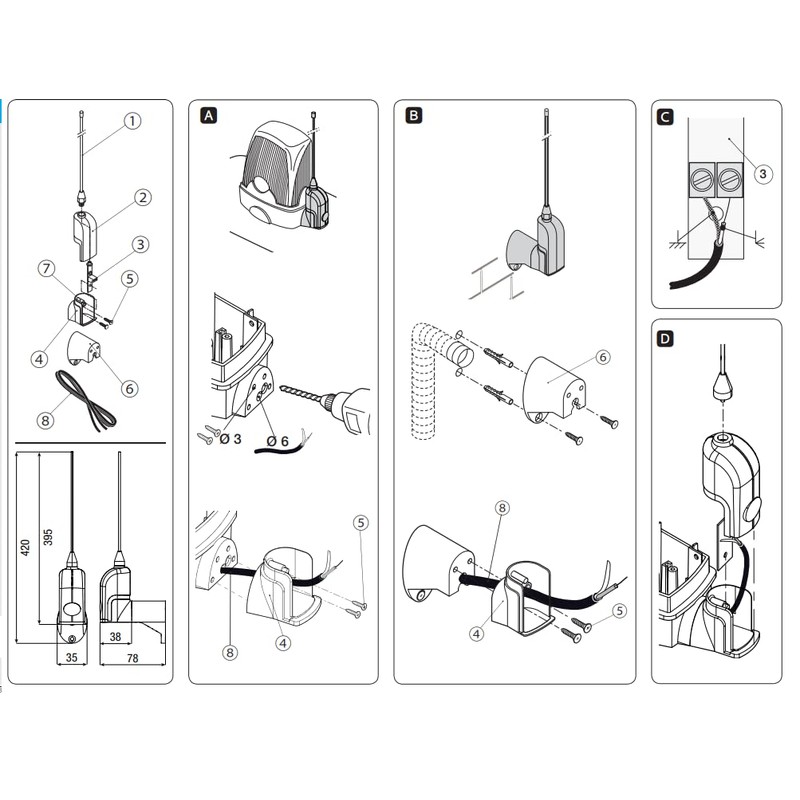 1
2
3
7
5
4
6
8
420
395
35
38
78

A
Ø 3
Ø 6
5
8
4

B
6
8
4
5

C
3

D