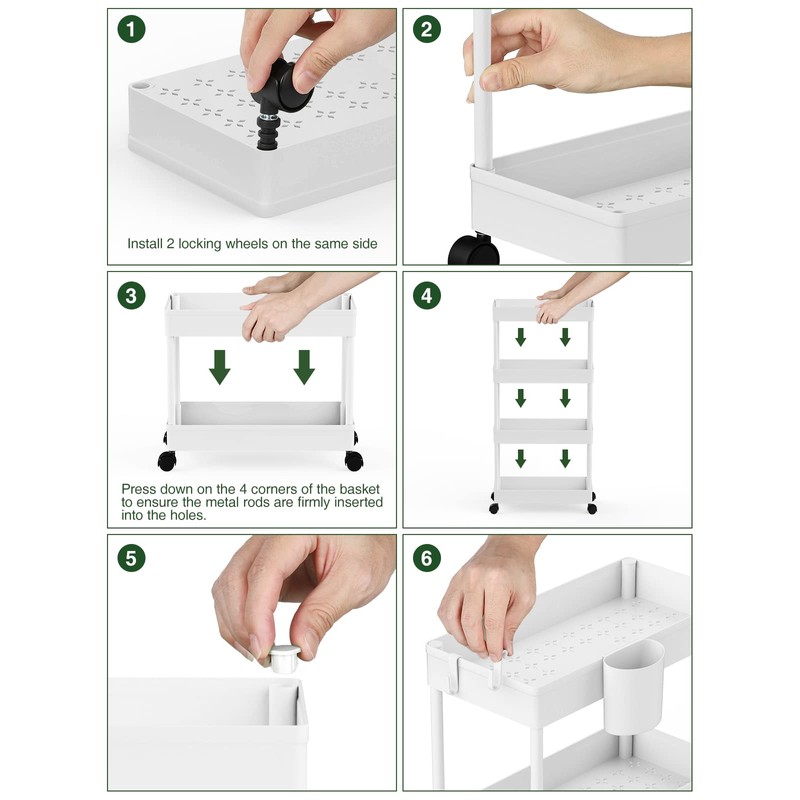 1

Install 2 locking wheels on the same side

2

3

Press down on the 4 corners of the basket to ensure the metal rods are firmly inserted into the holes.

4

5

6