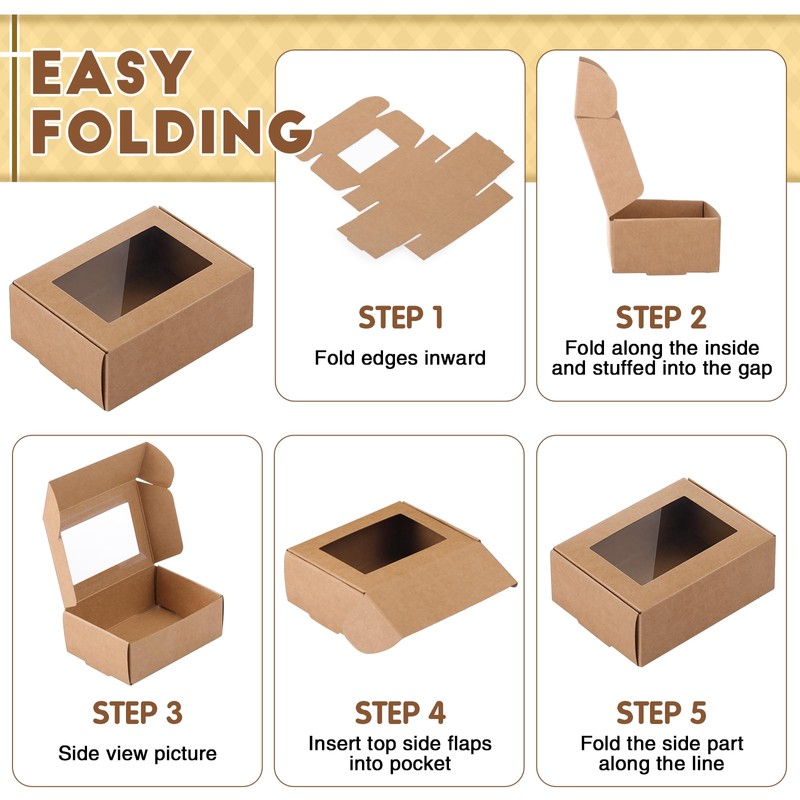 EASY FOLDING

STEP 1
Fold edges inward

STEP 2
Fold along the inside and stuffed into the gap

STEP 3
Side view picture

STEP 4
Insert top side flaps into pocket

STEP 5
Fold the side part along the line