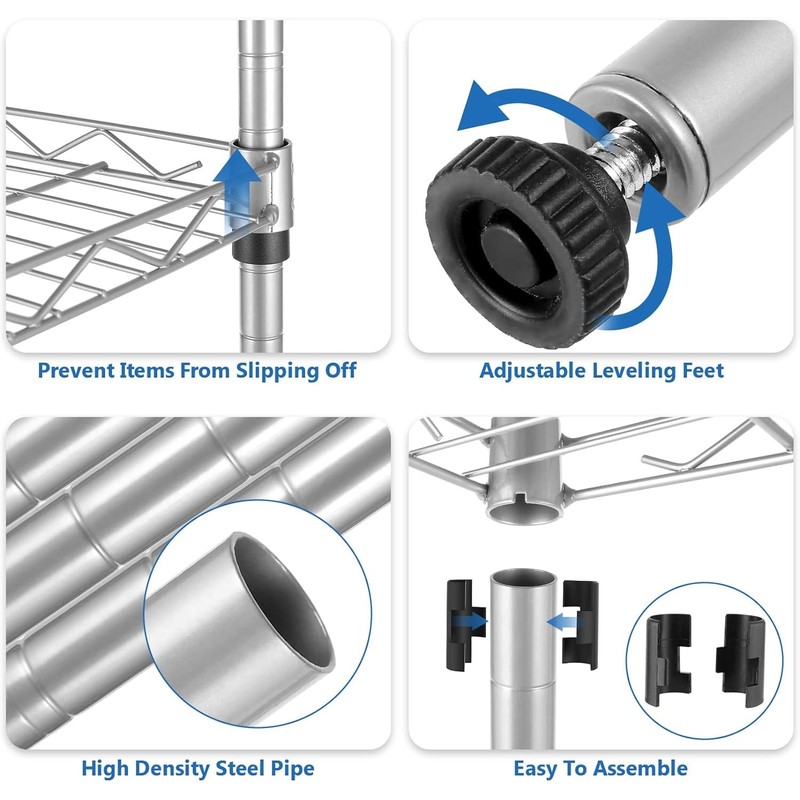 Prevent Items From Slipping Off

Adjustable Leveling Feet

High Density Steel Pipe

Easy To Assemble