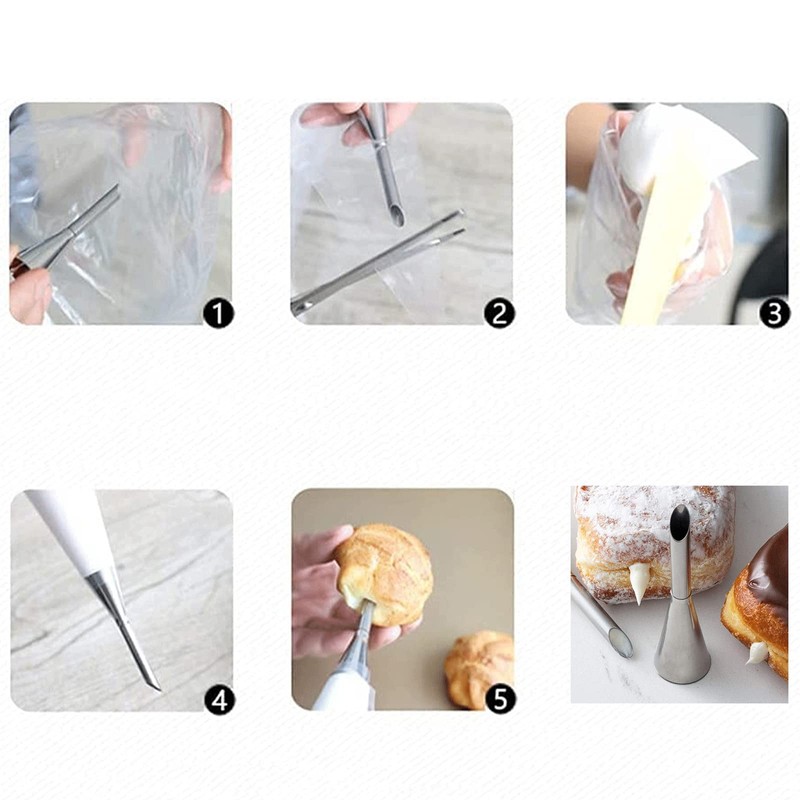 1
2
3
4
5