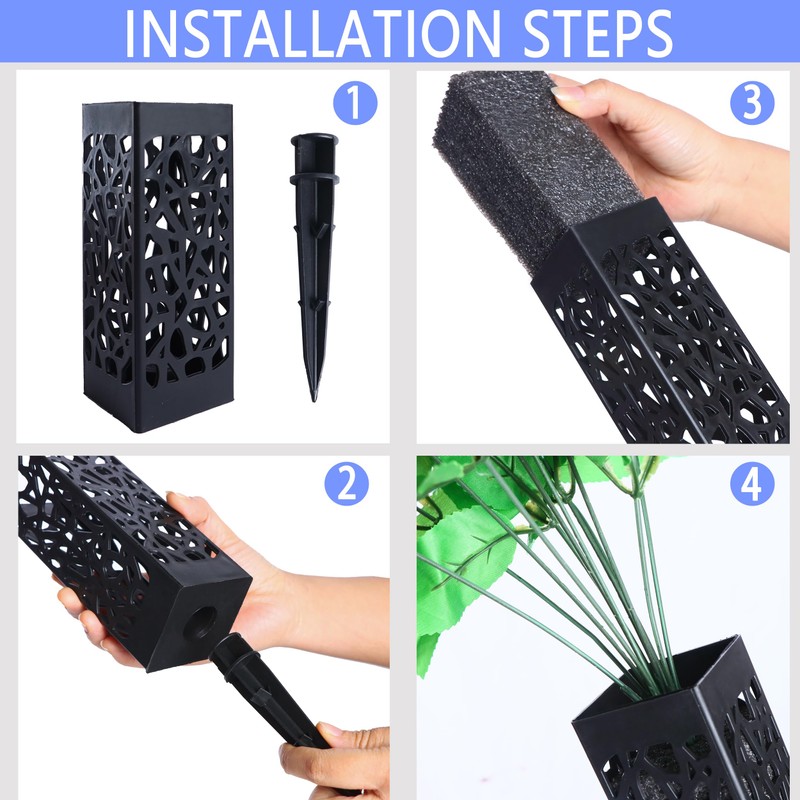 INSTALLATION STEPS

1

3

2

4