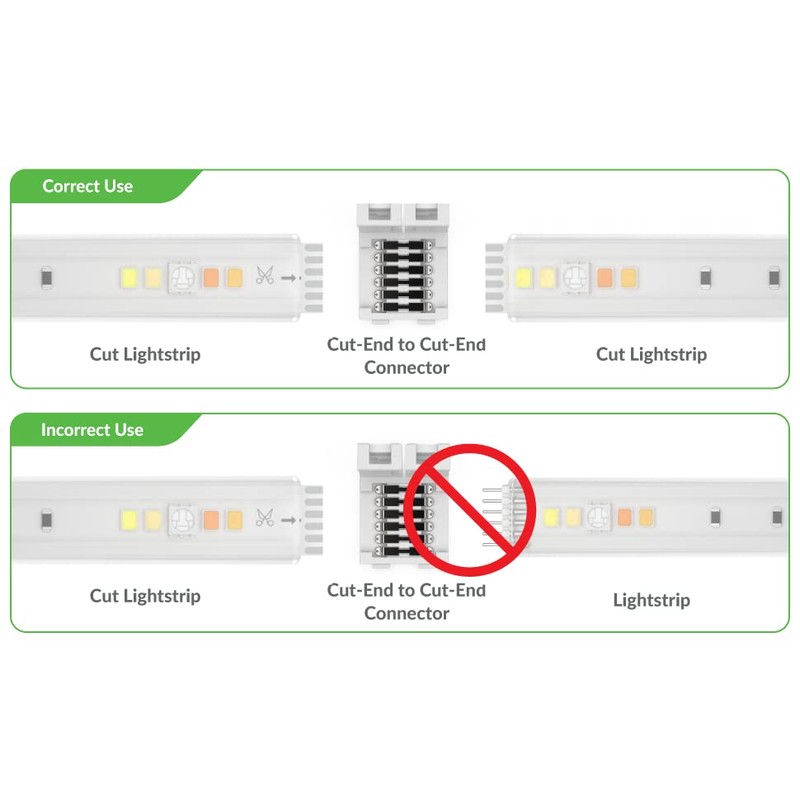 Correct Use

Cut Lightstrip

Cut-End to Cut-End Connector

Cut Lightstrip

Incorrect Use

Cut Lightstrip

Cut-End to Cut-End Connector

Lightstrip