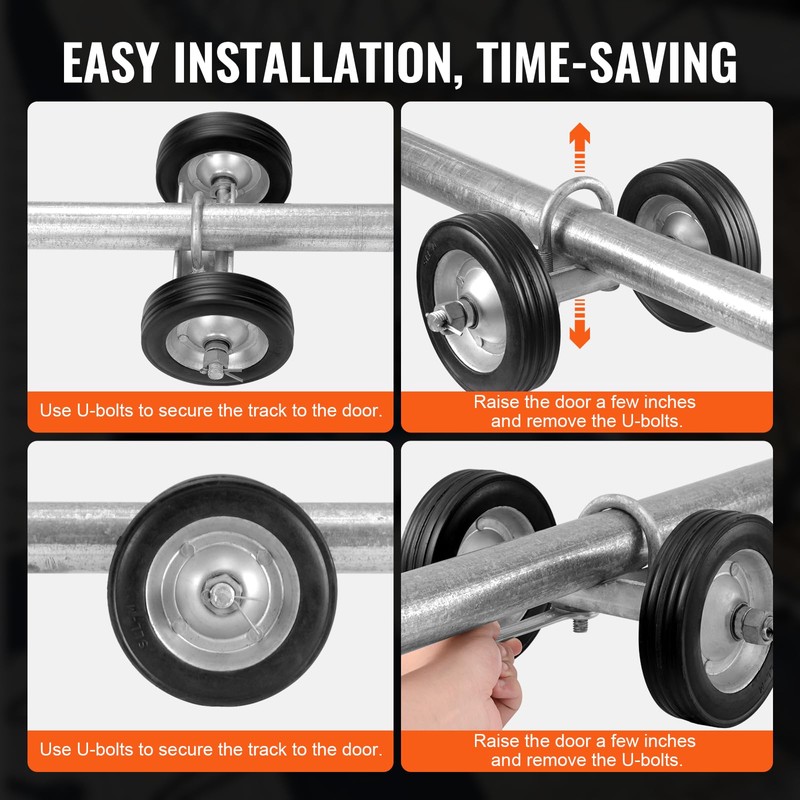 EASY INSTALLATION, TIME-SAVING

Use U-bolts to secure the track to the door.

Raise the door a few inches and remove the U-bolts.

Use U-bolts to secure the track to the door.

Raise the door a few inches and remove the U-bolts.