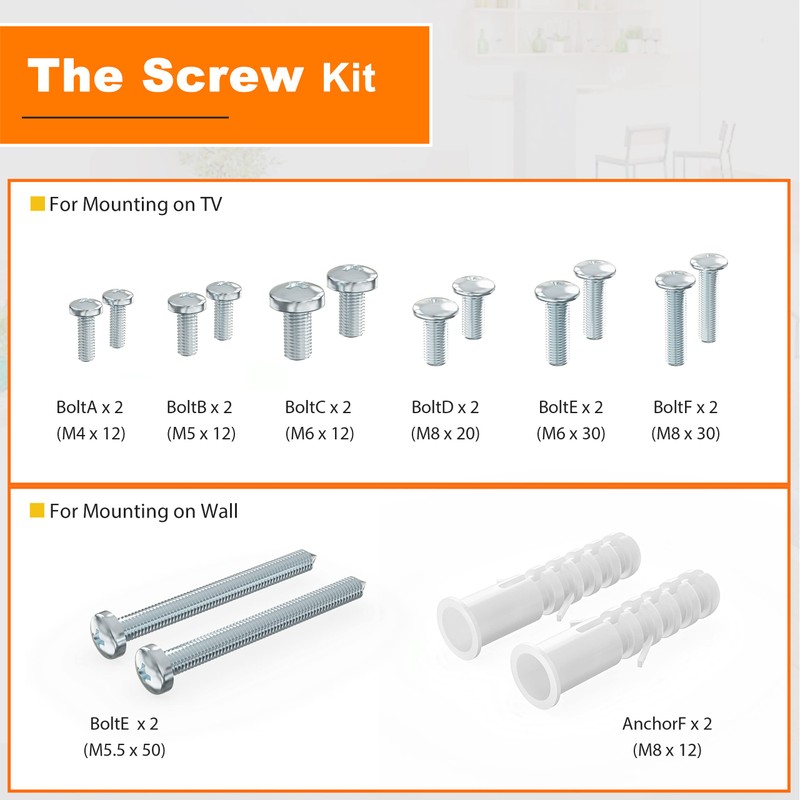 The Screw Kit

For Mounting on TV

BoltA x 2
(M4 x 12)

BoltB x 2
(M5 x 12)

BoltC x 2
(M6 x 12)

BoltD x 2
(M8 x 20)

BoltE x 2
(M6 x 30)

BoltF x 2
(M8 x 30)

For Mounting on Wall

BoltE x 2
(M5.5 x 50)

AnchorF x 2
(M8 x 12)