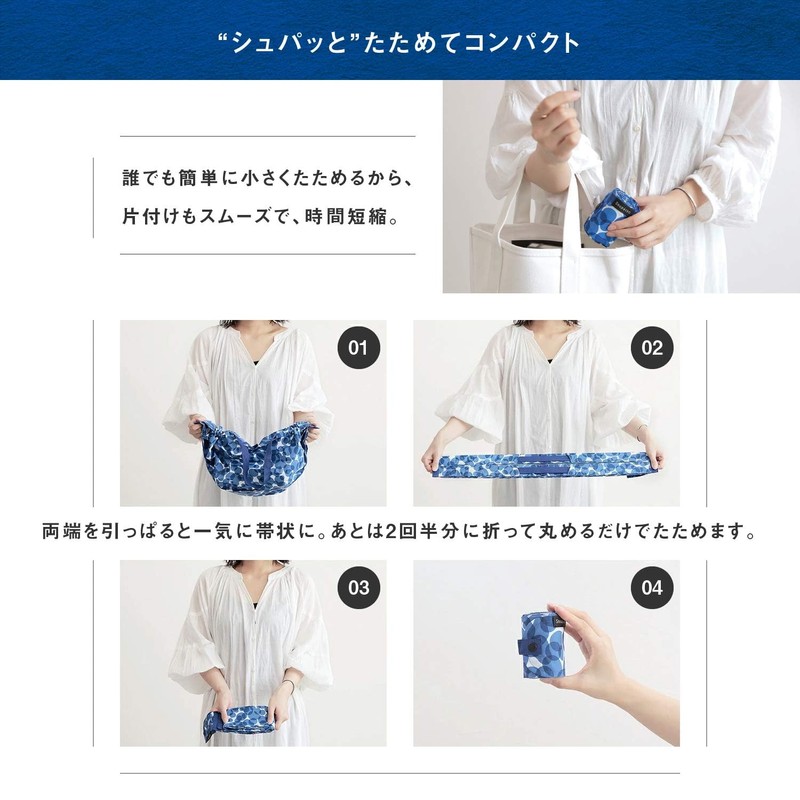 “シュパッと”たためてコンパクト

誰でも簡単に小さくたためるから、
片付けもスムーズで、時間短縮。

01

02

両端を引っぱると一気に帯状に。あとは2回半分に折って丸めるだけでたためます。

03

04