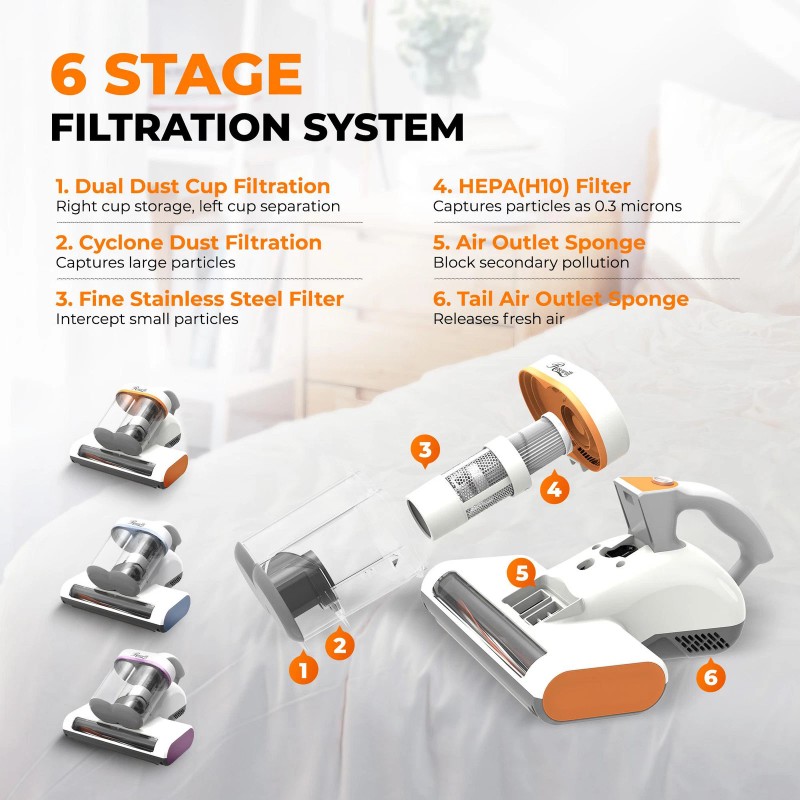 6 STAGE
FILTRATION SYSTEM

1. Dual Dust Cup Filtration
Right cup storage, left cup separation

2. Cyclone Dust Filtration
Captures large particles

3. Fine Stainless Steel Filter
Intercept small particles

4. HEPA(H10) Filter
Captures particles as 0.3 microns

5. Air Outlet Sponge
Block secondary pollution

6. Tail Air Outlet Sponge
Releases fresh air

3

4

5

1

2

6