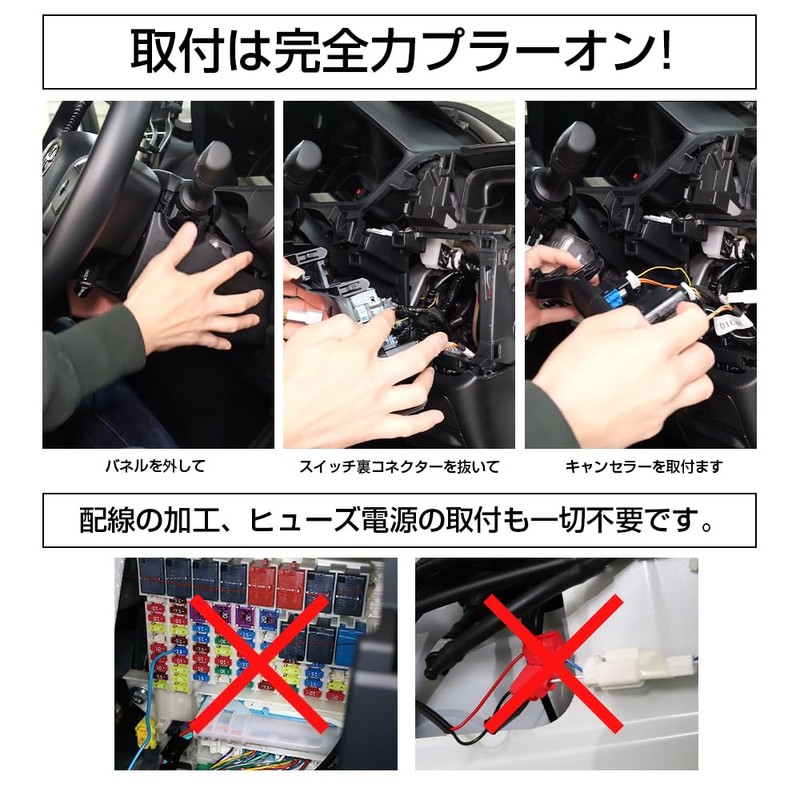 取付は完全カプラーオン!

パネルを外して

スイッチ裏コネクターを抜いて

キャンセラーを取付ます

配線の加工、ヒューズ電源の取付も一切不要です。