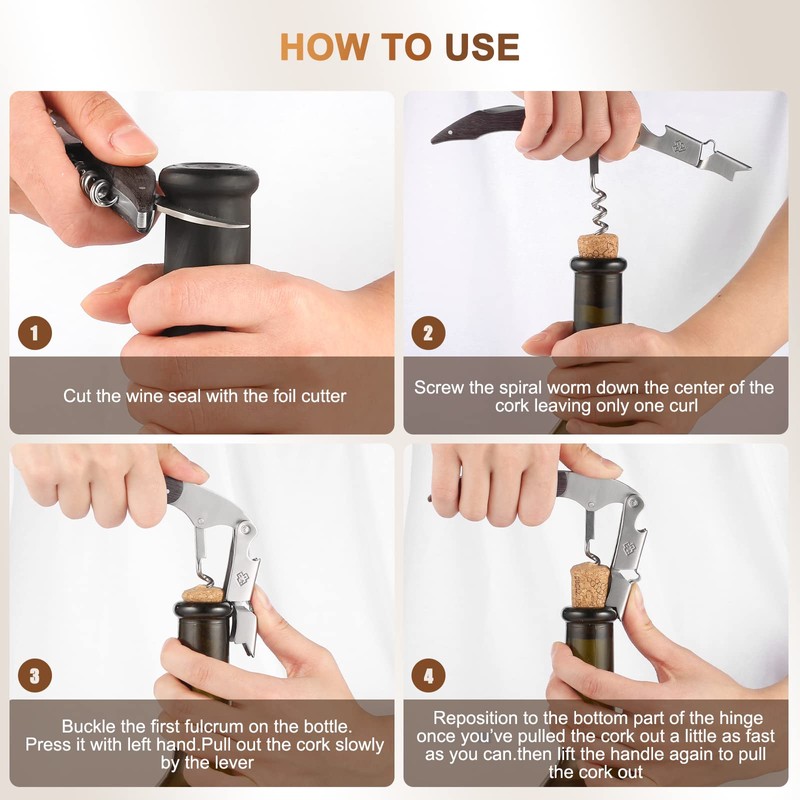 HOW TO USE

1

Cut the wine seal with the foil cutter

2

Screw the spiral worm down the center of the cork leaving only one curl

3

Buckle the first fulcrum on the bottle. Press it with left hand.Pull out the cork slowly by the lever

4

Reposition to the bottom part of the hinge once you've pulled the cork out a little as fast as you can.then lift the handle again to pull the cork out