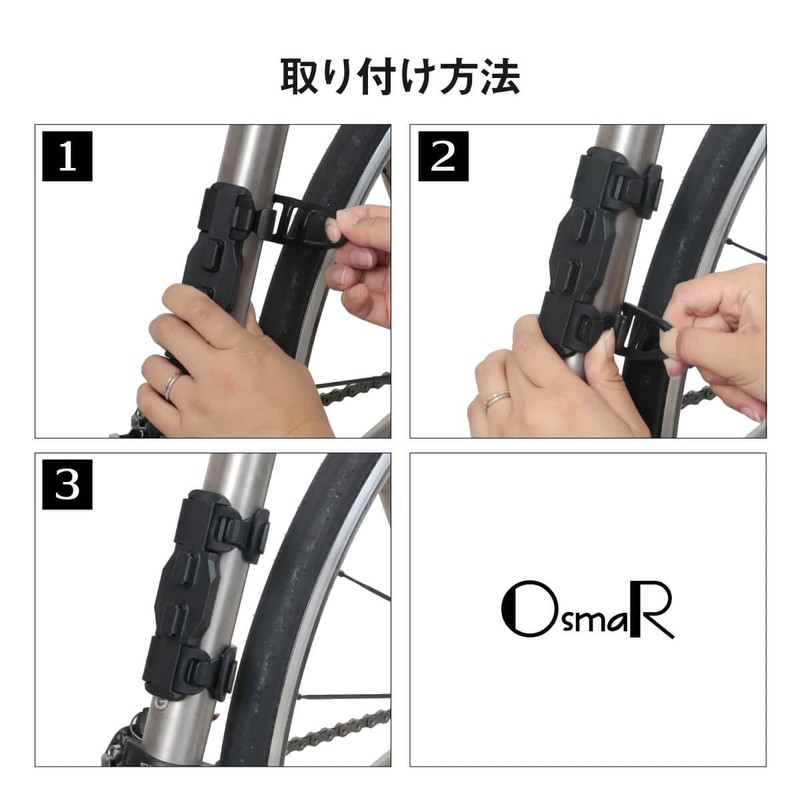 取り付け方法

1

2

3

OsmaR