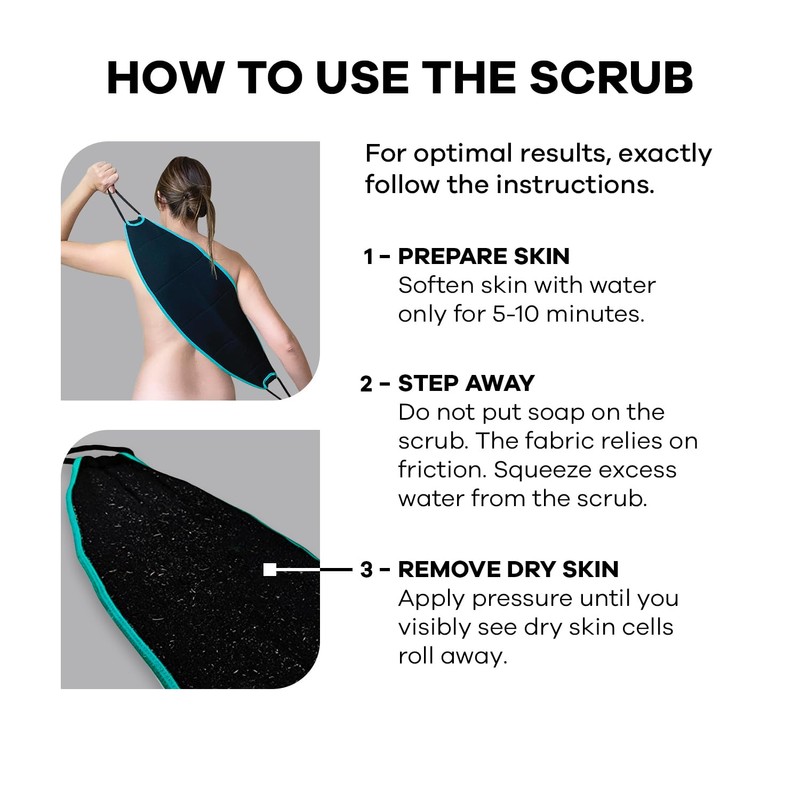 HOW TO USE THE SCRUB

For optimal results, exactly follow the instructions.

1 - PREPARE SKIN
Soften skin with water only for 5-10 minutes.

2 - STEP AWAY
Do not put soap on the scrub. The fabric relies on friction. Squeeze excess water from the scrub.

3 - REMOVE DRY SKIN
Apply pressure until you visibly see dry skin cells roll away.