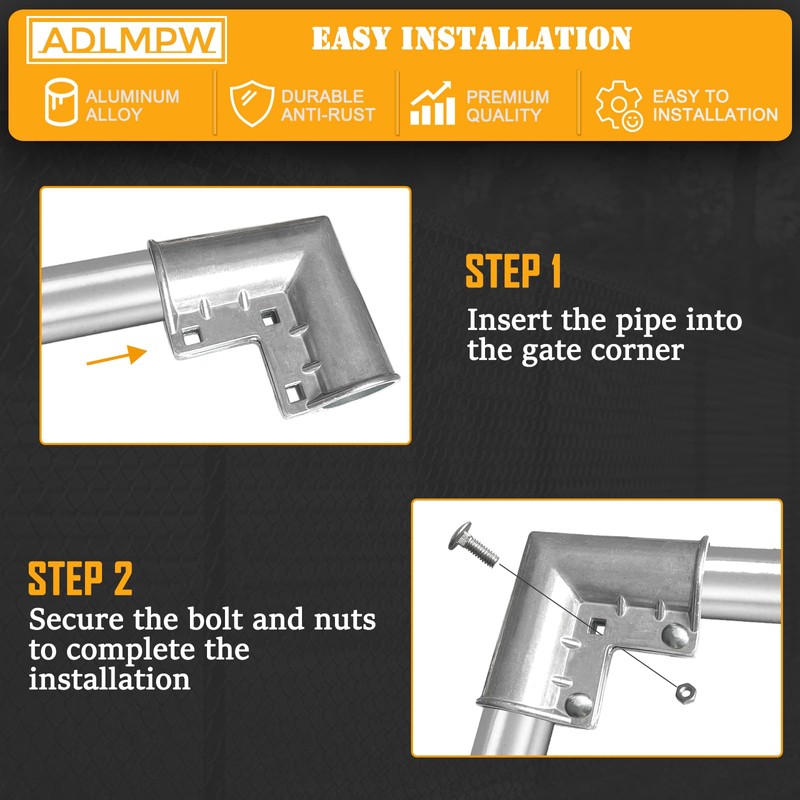 ADLMPW

EASY INSTALLATION

ALUMINUM ALLOY

DURABLE ANTI-RUST

PREMIUM QUALITY

EASY TO INSTALLATION

STEP 1

Insert the pipe into the gate corner

STEP 2

Secure the bolt and nuts to complete the installation