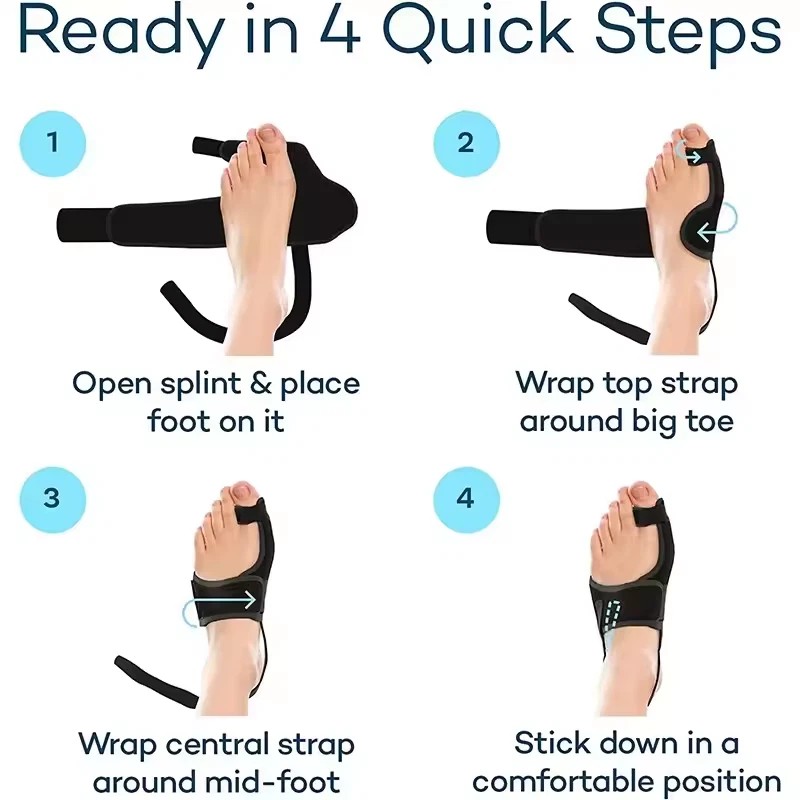 Ready in 4 Quick Steps

1

Open splint & place foot on it

2

Wrap top strap around big toe

3

Wrap central strap around mid-foot

4

Stick down in a comfortable position