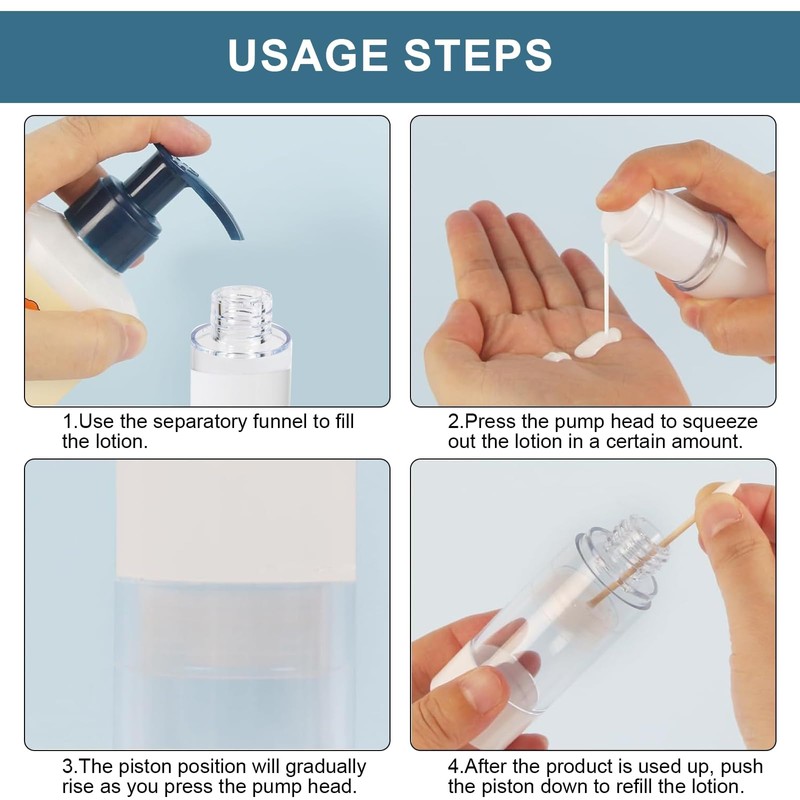 USAGE STEPS

1.Use the separatory funnel to fill the lotion.

2.Press the pump head to squeeze out the lotion in a certain amount.

3.The piston position will gradually rise as you press the pump head.

4.After the product is used up, push the piston down to refill the lotion.