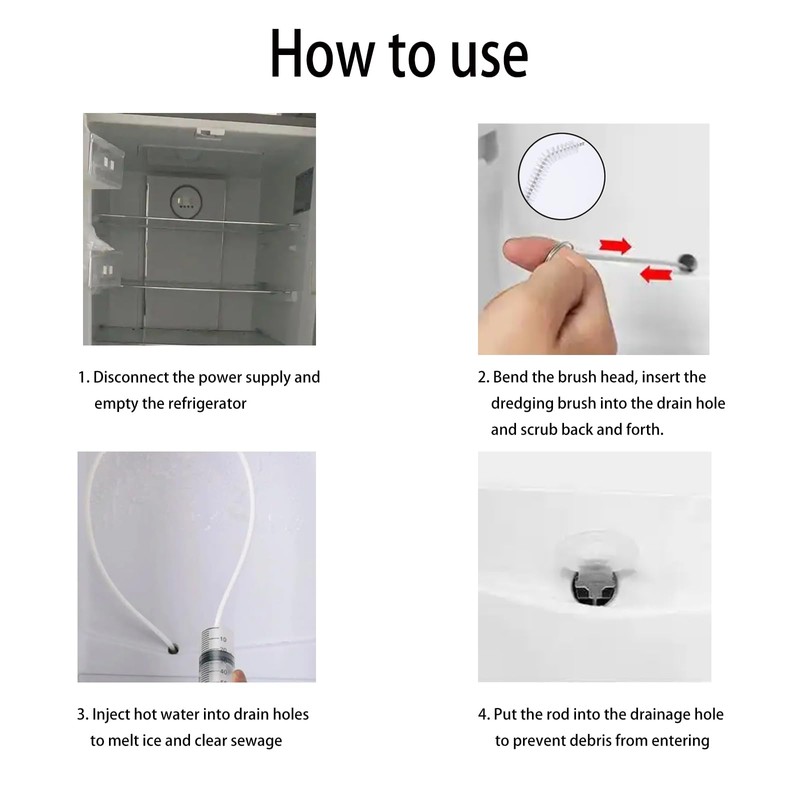 How to use

1. Disconnect the power supply and empty the refrigerator

2. Bend the brush head, insert the dredging brush into the drain hole and scrub back and forth.

10
40

3. Inject hot water into drain holes to melt ice and clear sewage

4. Put the rod into the drainage hole to prevent debris from entering