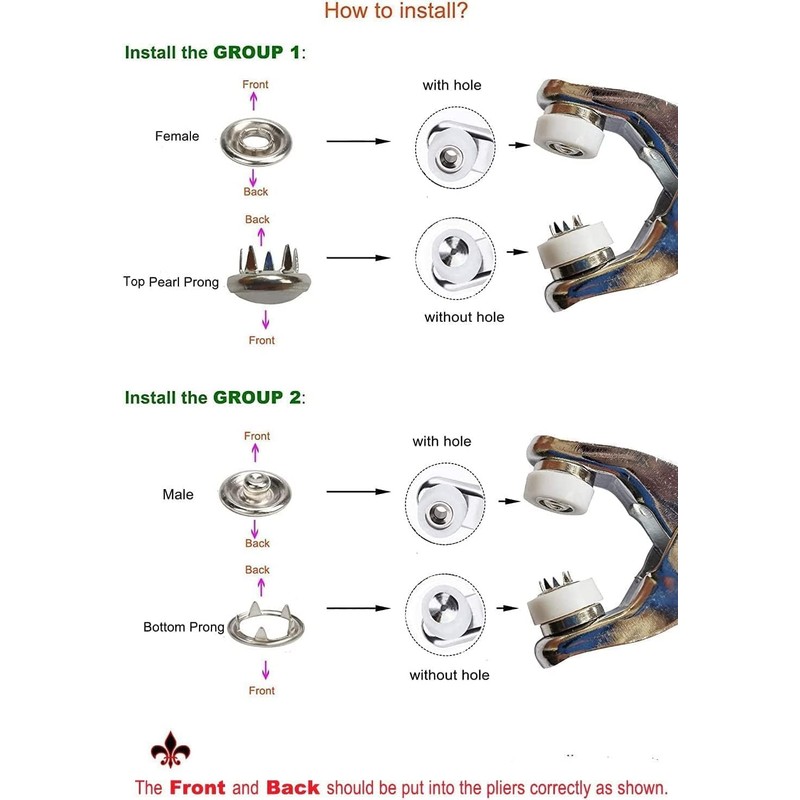 How to install?

Install the GROUP 1:

Front
Female
Back

with hole

Back
Top Pearl Prong
Front

without hole

Install the GROUP 2:

Front
Male
Back

with hole

Back
Bottom Prong
Front

without hole

The Front and Back should be put into the pliers correctly as shown.