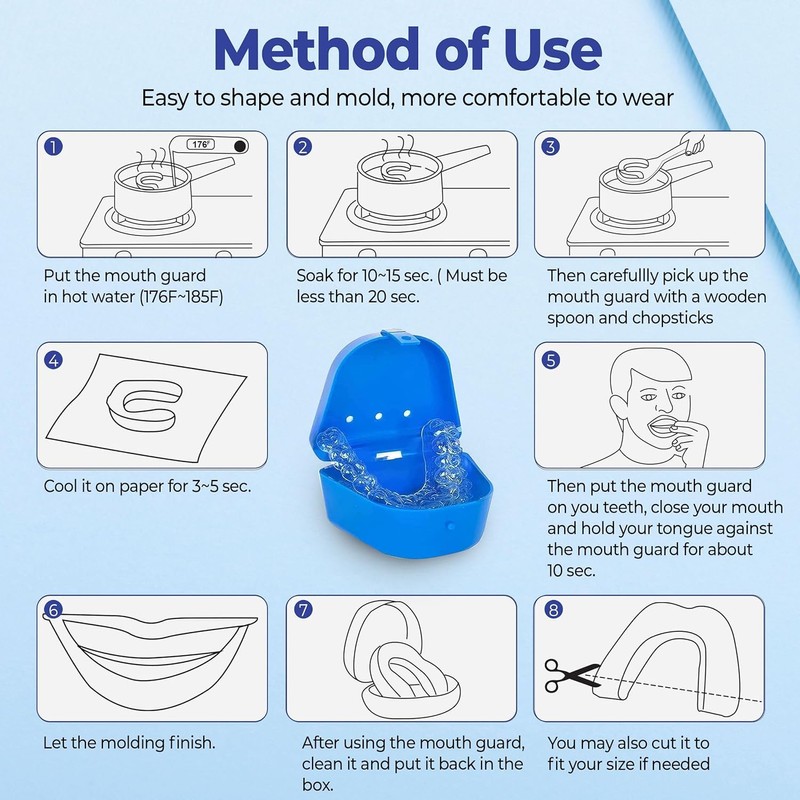 Method of Use

Easy to shape and mold, more comfortable to wear

1

176°

Put the mouth guard in hot water (176F~185F)

2

Soak for 10~15 sec. ( Must be less than 20 sec.

3

Then carefullly pick up the mouth guard with a wooden spoon and chopsticks

4

Cool it on paper for 3~5 sec.

5

Then put the mouth guard on you teeth, close your mouth and hold your tongue against the mouth guard for about 10 sec.

6

Let the molding finish.

7

After using the mouth guard, clean it and put it back in the box.

8

You may also cut it to fit your size if needed