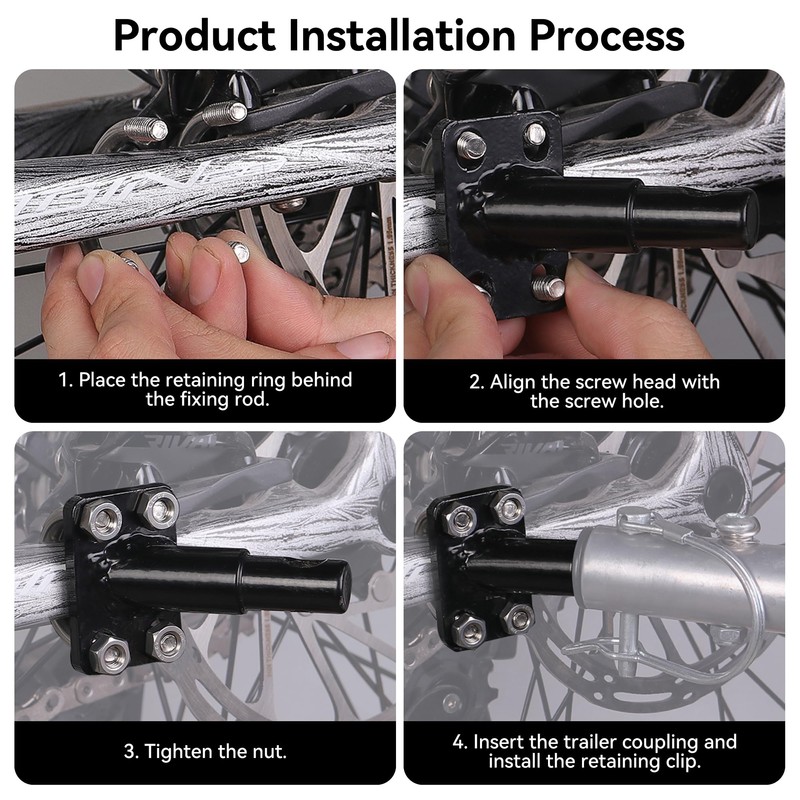 Product Installation Process

1. Place the retaining ring behind the fixing rod.

2. Align the screw head with the screw hole.

3. Tighten the nut.

4. Insert the trailer coupling and install the retaining clip.