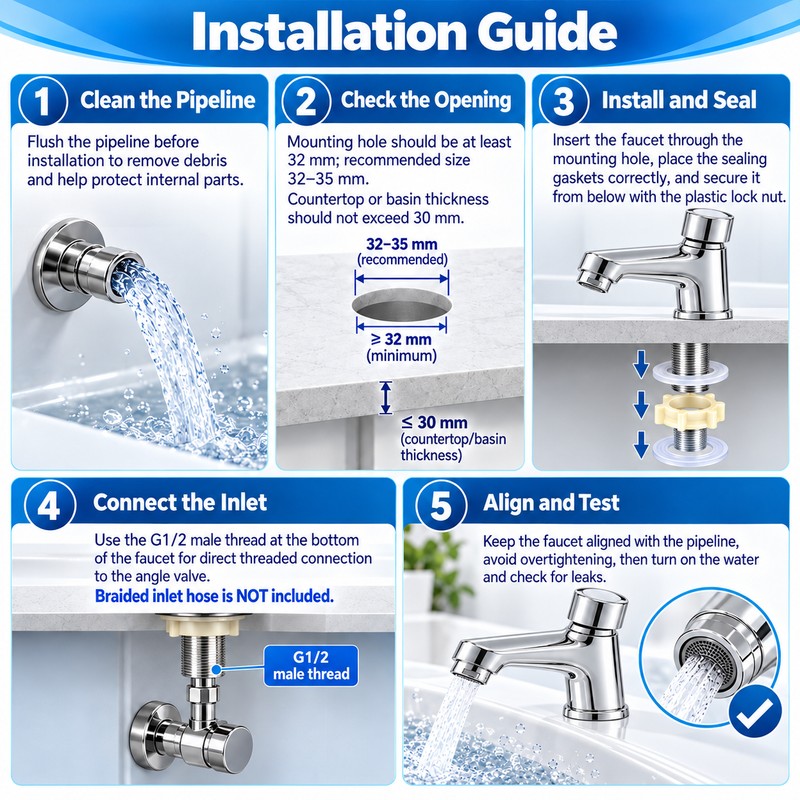 Installation Guide

1 Clean the Pipeline

Flush the pipeline before installation to remove debris and help protect internal parts.

2 Check the Opening

Mounting hole should be at least 32 mm; recommended size 32–35 mm.

Countertop or basin thickness should not exceed 30 mm.

32–35 mm
(recommended)

≥ 32 mm
(minimum)

≤ 30 mm
(countertop/basin thickness)

3 Install and Seal

Insert the faucet through the mounting hole, place the sealing gaskets correctly, and secure it from below with the plastic lock nut.

4 Connect the Inlet

Use the G1/2 male thread at the bottom of the faucet for direct threaded connection to the angle valve.

Braided inlet hose is NOT included.

G1/2
male thread

5 Align and Test

Keep the faucet aligned with the pipeline, avoid overtightening, then turn on the water and check for leaks.