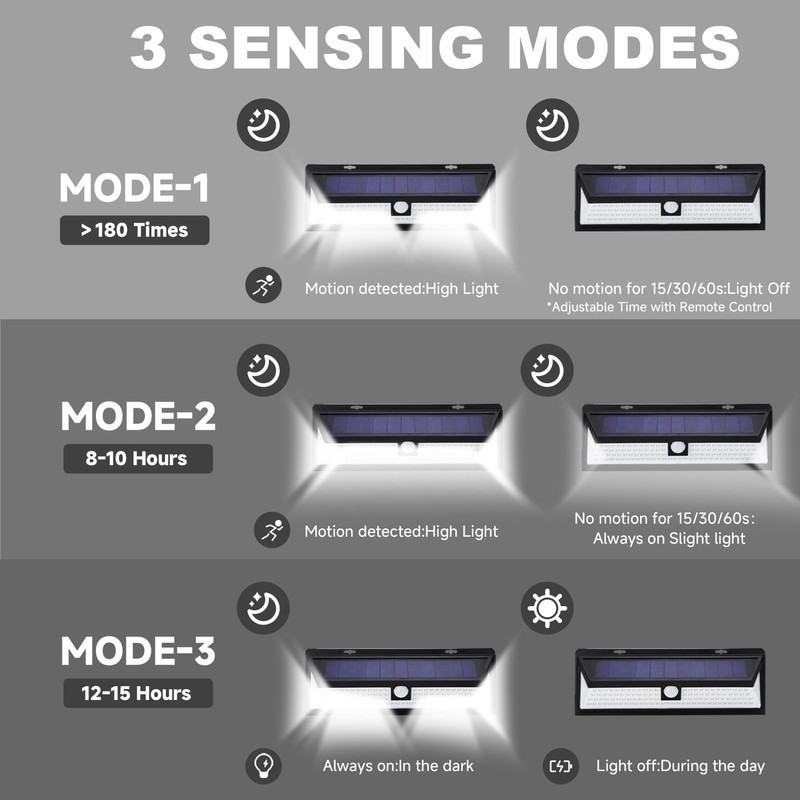 3 SENSING MODES

MODE-1

>180 Times

Motion detected:High Light

No motion for 15/30/60s:Light Off
*Adjustable Time with Remote Control

MODE-2

8-10 Hours

Motion detected:High Light

No motion for 15/30/60s:
Always on Slight light

MODE-3

12-15 Hours

Always on:In the dark

Light off:During the day