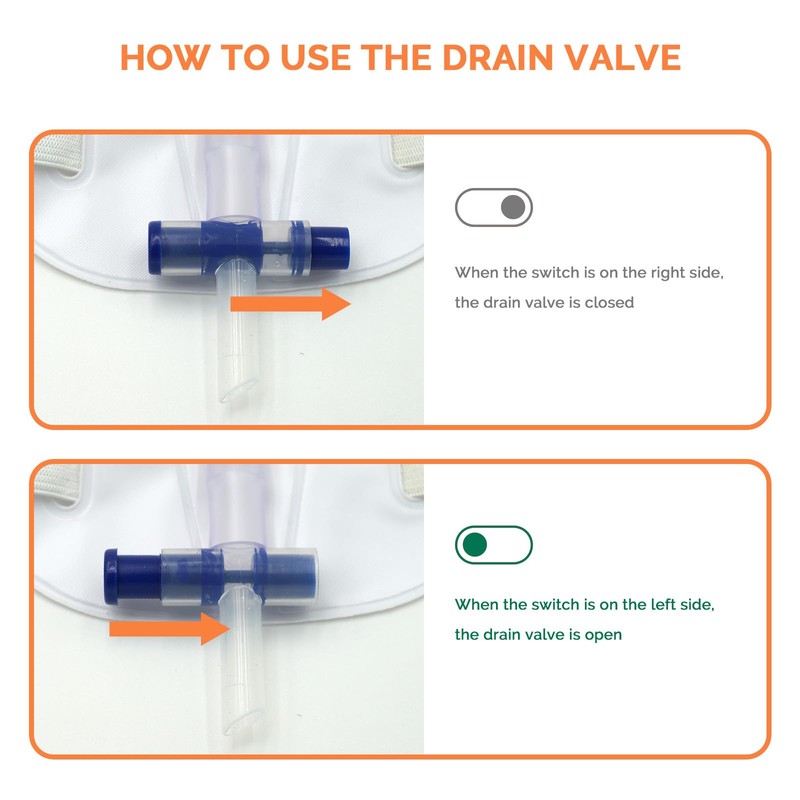 HOW TO USE THE DRAIN VALVE

When the switch is on the right side, the drain valve is closed

When the switch is on the left side, the drain valve is open