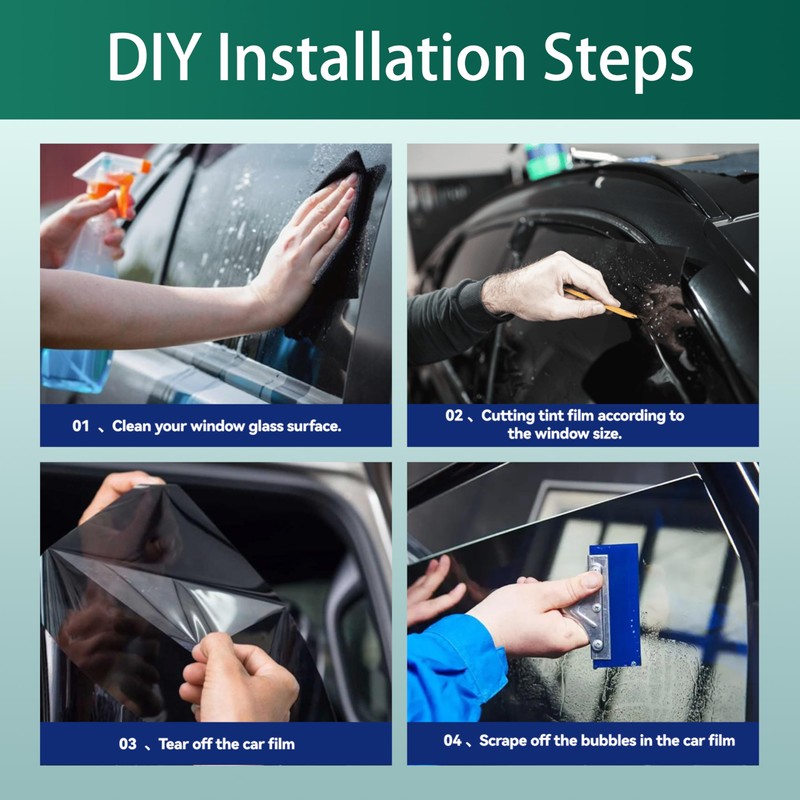 DIY Installation Steps

01 、Clean your window glass surface.

02 、Cutting tint film according to the window size.

03 、Tear off the car film

04 、Scrape off the bubbles in the car film