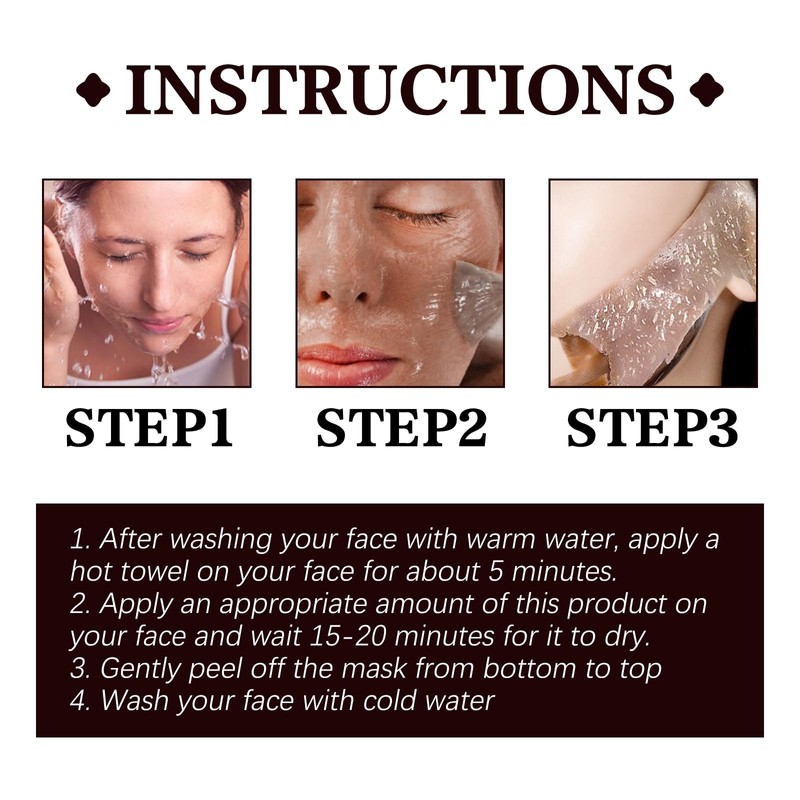 INSTRUCTIONS

STEP1

STEP2

STEP3

1. After washing your face with warm water, apply a hot towel on your face for about 5 minutes.
2. Apply an appropriate amount of this product on your face and wait 15-20 minutes for it to dry.
3. Gently peel off the mask from bottom to top
4. Wash your face with cold water