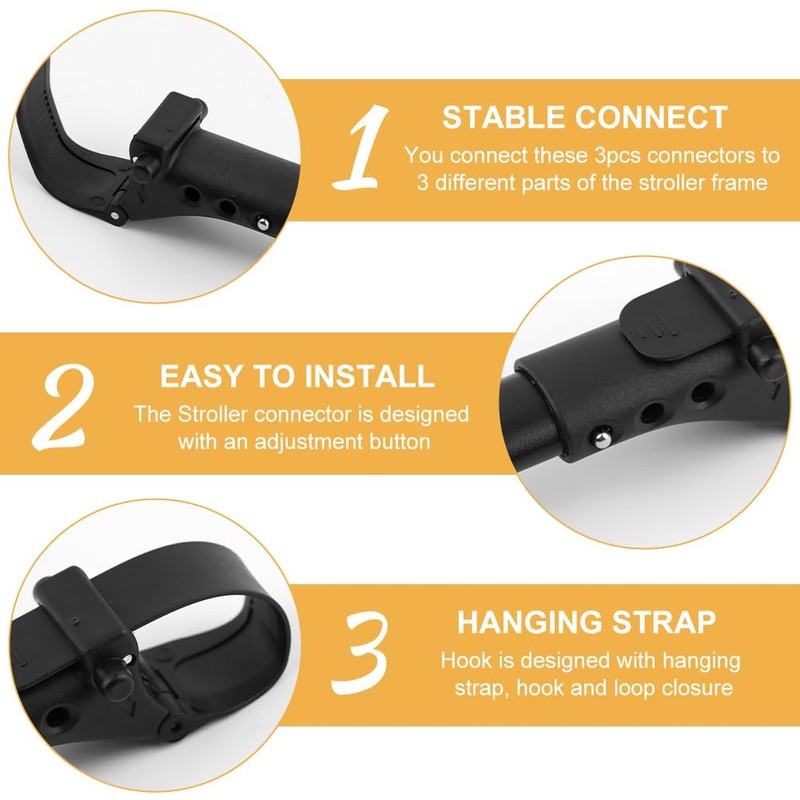 1

STABLE CONNECT

You connect these 3pcs connectors to 3 different parts of the stroller frame

2

EASY TO INSTALL

The Stroller connector is designed with an adjustment button

3

HANGING STRAP

Hook is designed with hanging strap, hook and loop closure