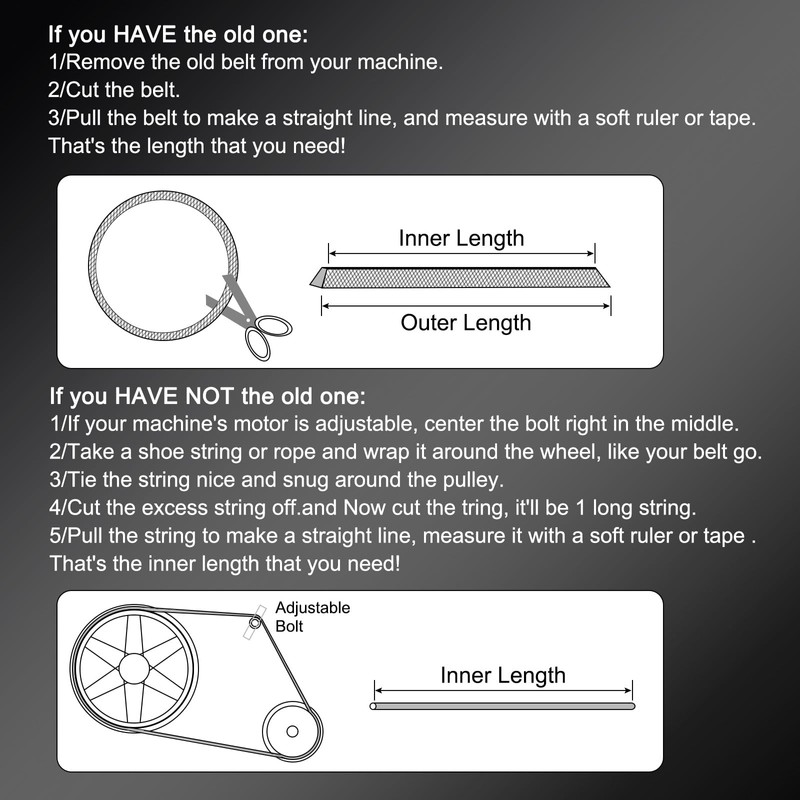 If you HAVE the old one:
1/Remove the old belt from your machine.
2/Cut the belt.
3/Pull the belt to make a straight line, and measure with a soft ruler or tape. That's the length that you need!

Inner Length
Outer Length

If you HAVE NOT the old one:
1/If your machine's motor is adjustable, center the bolt right in the middle.
2/Take a shoe string or rope and wrap it around the wheel, like your belt go.
3/Tie the string nice and snug around the pulley.
4/Cut the excess string off.and Now cut the tring, it'll be 1 long string.
5/Pull the string to make a straight line, measure it with a soft ruler or tape . That's the inner length that you need!

Adjustable Bolt
Inner Length