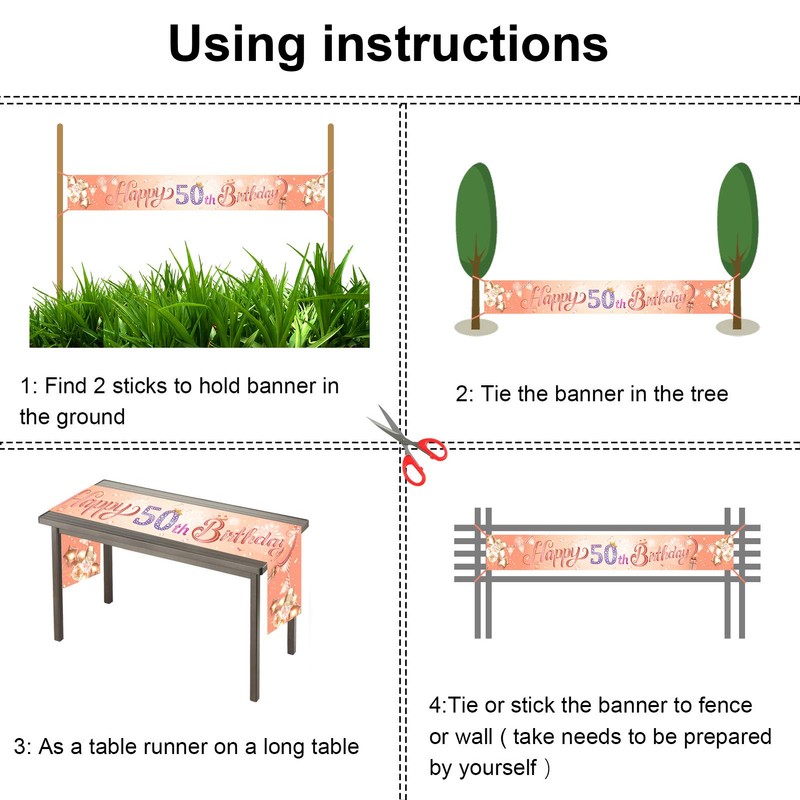 Using instructions

Happy 50th Birthday

1: Find 2 sticks to hold banner in the ground

Happy 50th Birthday

2: Tie the banner in the tree

Happy 50th Birthday

3: As a table runner on a long table

Happy 50th Birthday

4:Tie or stick the banner to fence or wall ( take needs to be prepared by yourself )