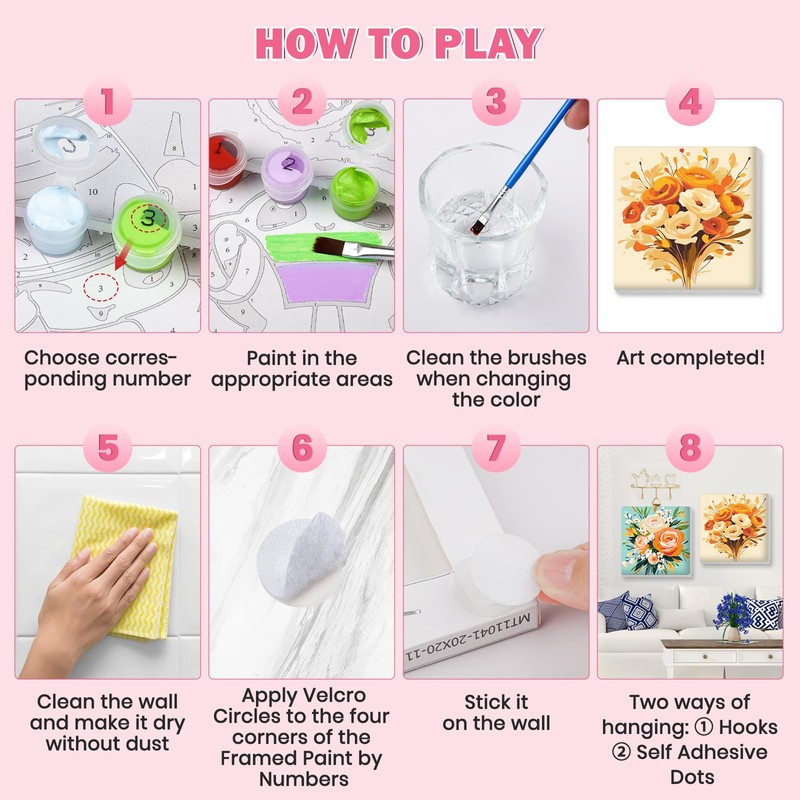 HOW TO PLAY

1

Choose corresponding number

2

Paint in the appropriate areas

3

Clean the brushes when changing the color

4

Art completed!

5

Clean the wall and make it dry without dust

6

Apply Velcro Circles to the four corners of the Framed Paint by Numbers

7

MT11041-20X20-11

Stick it on the wall

8

Two ways of hanging: ① Hooks ② Self Adhesive Dots