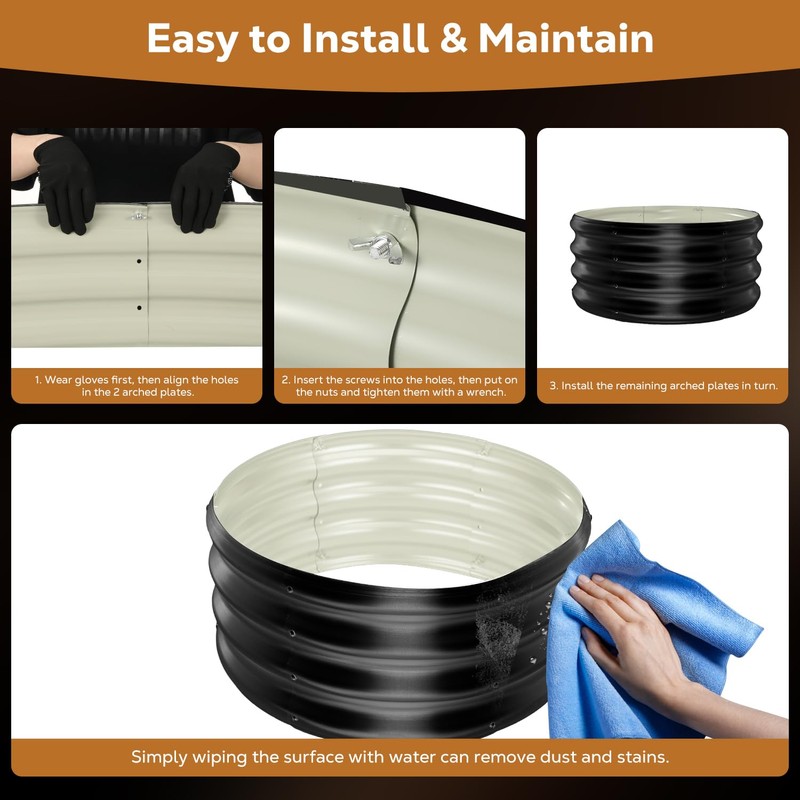 Easy to Install & Maintain

1. Wear gloves first, then align the holes in the 2 arched plates.

2. Insert the screws into the holes, then put on the nuts and tighten them with a wrench.

3. Install the remaining arched plates in turn.

Simply wiping the surface with water can remove dust and stains.