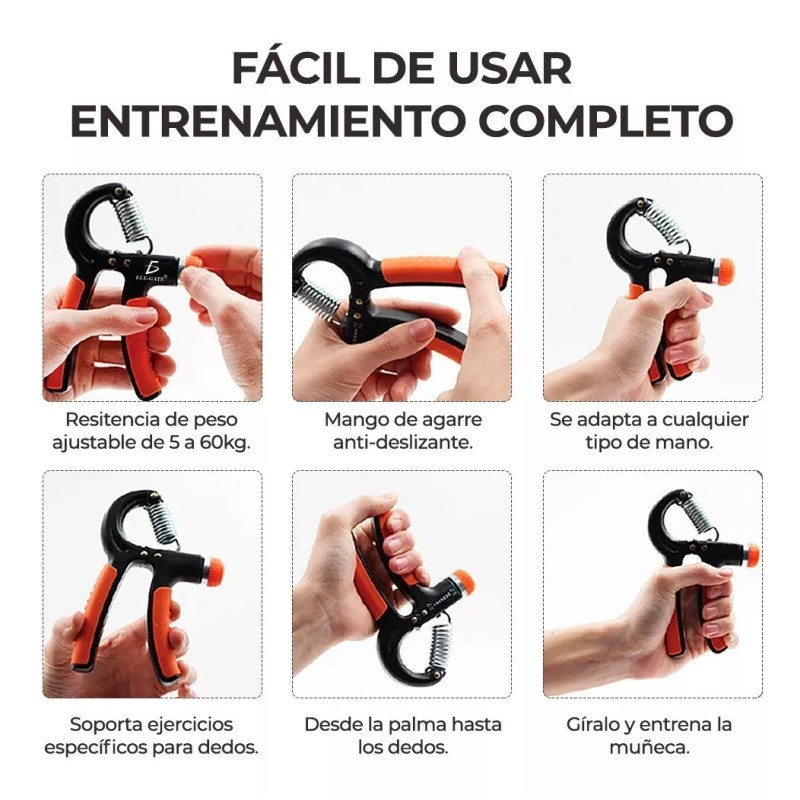 FÁCIL DE USAR
ENTRENAMIENTO COMPLETO

ELEGATE

Resitencia de peso ajustable de 5 a 60kg.

Mango de agarre anti-deslizante.

Se adapta a cualquier tipo de mano.

Soporta ejercicios específicos para dedos.

Desde la palma hasta los dedos.

Gíralo y entrena la muñeca.