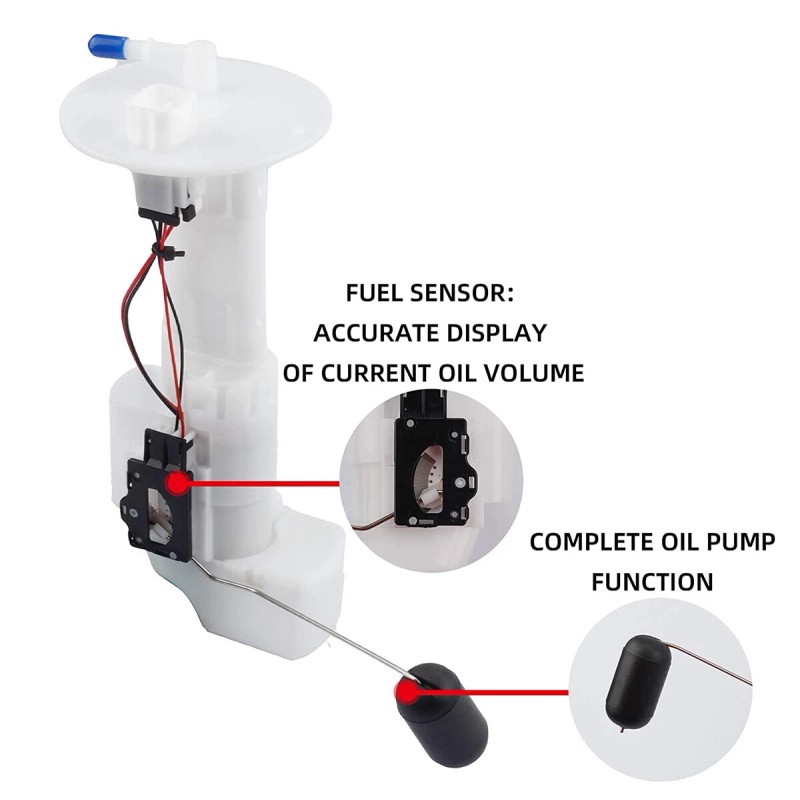 FUEL SENSOR:
ACCURATE DISPLAY
OF CURRENT OIL VOLUME

COMPLETE OIL PUMP
FUNCTION