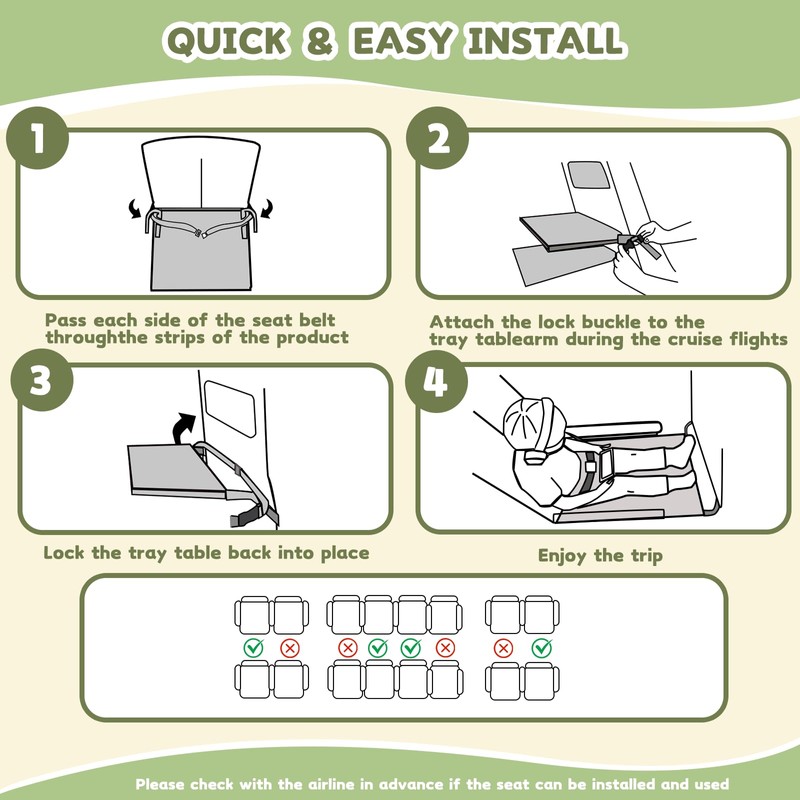 QUICK & EASY INSTALL

1

Pass each side of the seat belt throughthe strips of the product

2

Attach the lock buckle to the tray tablearm during the cruise flights

3

Lock the tray table back into place

4

Enjoy the trip

Please check with the airline in advance if the seat can be installed and used