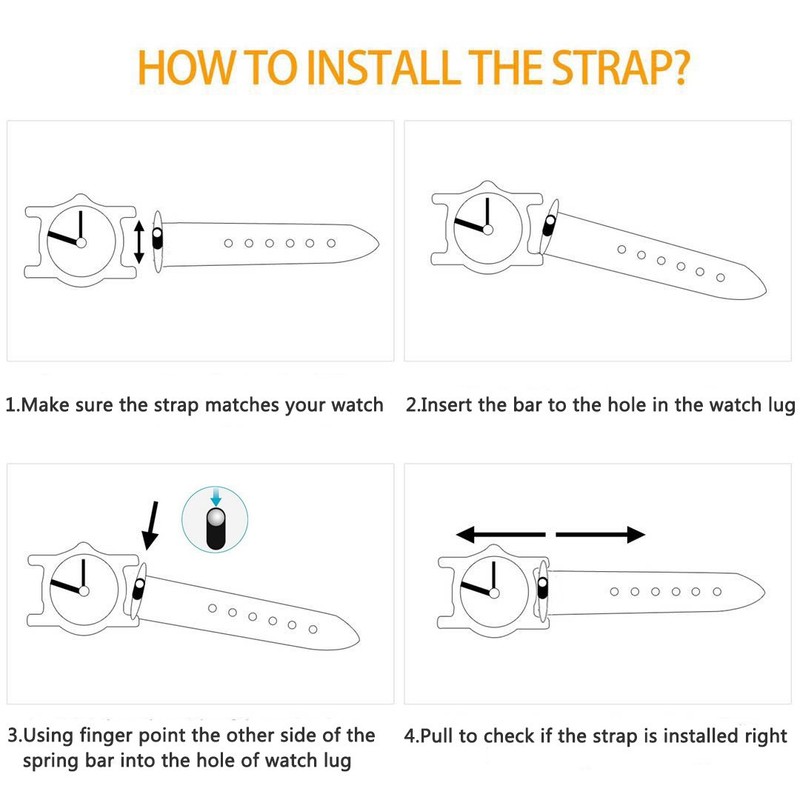 HOW TO INSTALL THE STRAP?

1.Make sure the strap matches your watch

2.Insert the bar to the hole in the watch lug

3.Using finger point the other side of the spring bar into the hole of watch lug

4.Pull to check if the strap is installed right