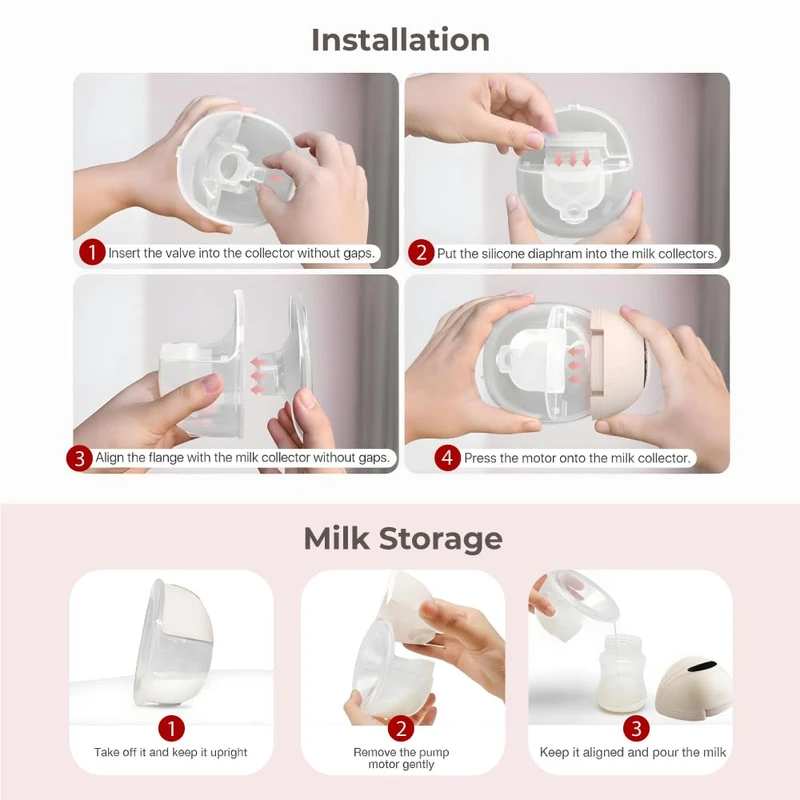 Installation

1 Insert the valve into the collector without gaps.

2 Put the silicone diaphram into the milk collectors.

3 Align the flange with the milk collector without gaps.

4 Press the motor onto the milk collector.

Milk Storage

1 Take off it and keep it upright

2 Remove the pump motor gently

3 Keep it aligned and pour the milk