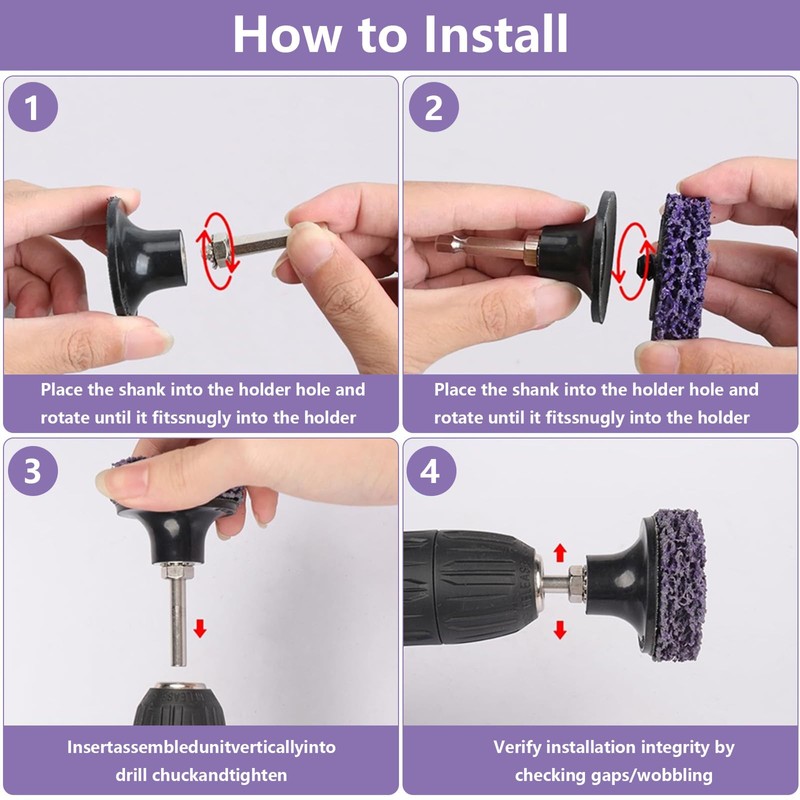 How to Install

1

Place the shank into the holder hole and rotate until it fitssnugly into the holder

2

Place the shank into the holder hole and rotate until it fitssnugly into the holder

3

Insertassembledunitverticallyinto drill chuckandtighten

4

Verify installation integrity by checking gaps/wobbling