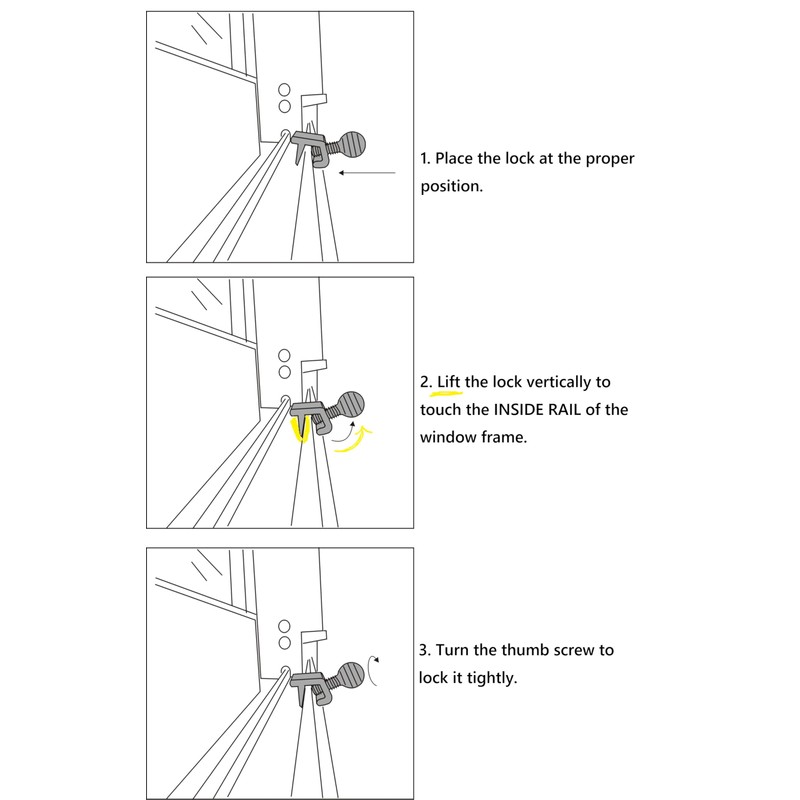 1. Place the lock at the proper position.

2. Lift the lock vertically to touch the INSIDE RAIL of the window frame.

3. Turn the thumb screw to lock it tightly.