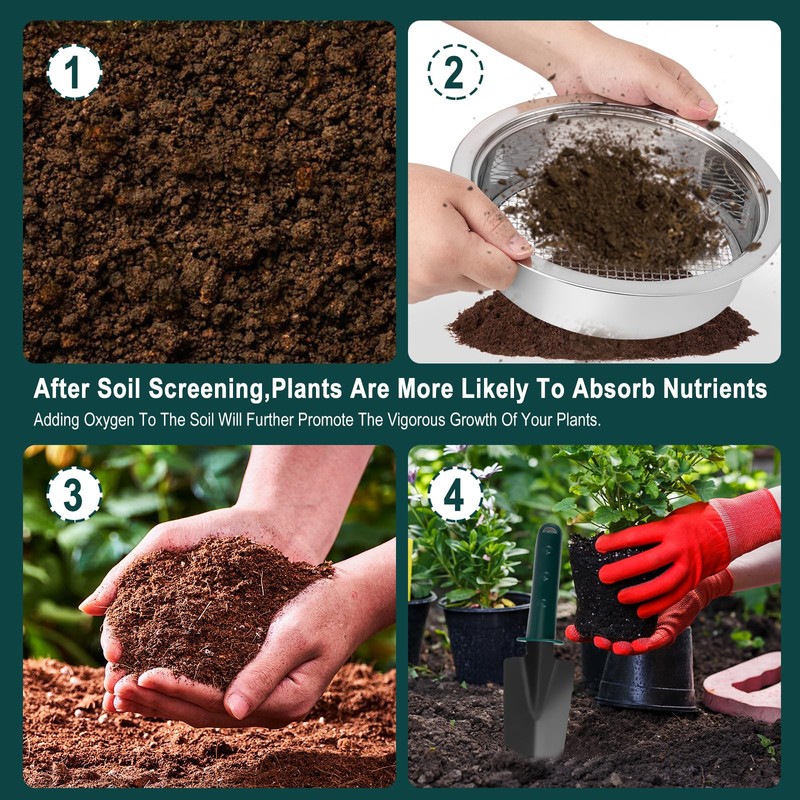 1

2

After Soil Screening,Plants Are More Likely To Absorb Nutrients

Adding Oxygen To The Soil Will Further Promote The Vigorous Growth Of Your Plants.

3

4