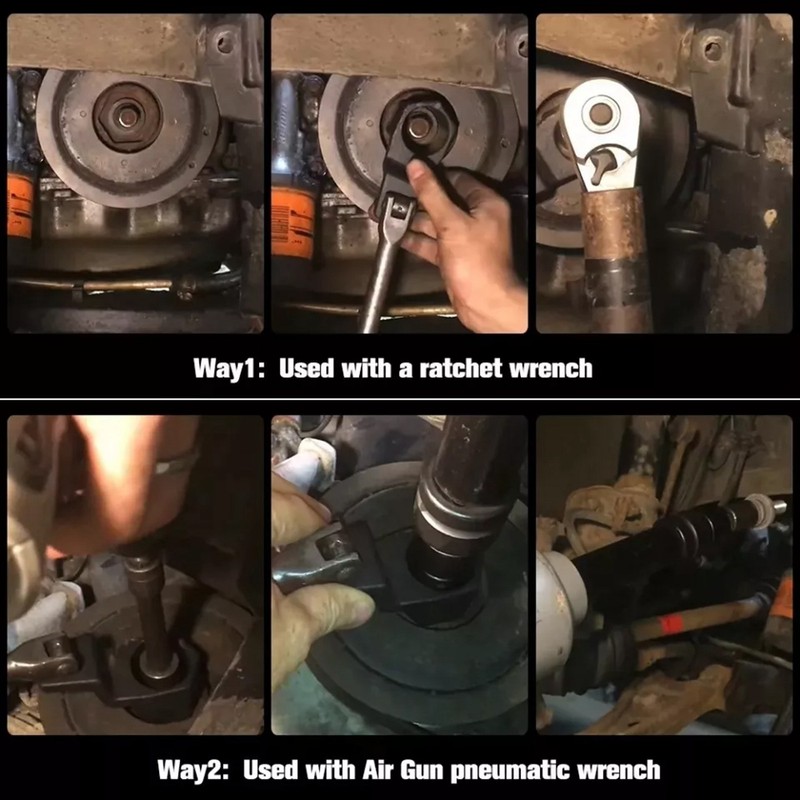 Way1: Used with a ratchet wrench

Way2: Used with Air Gun pneumatic wrench