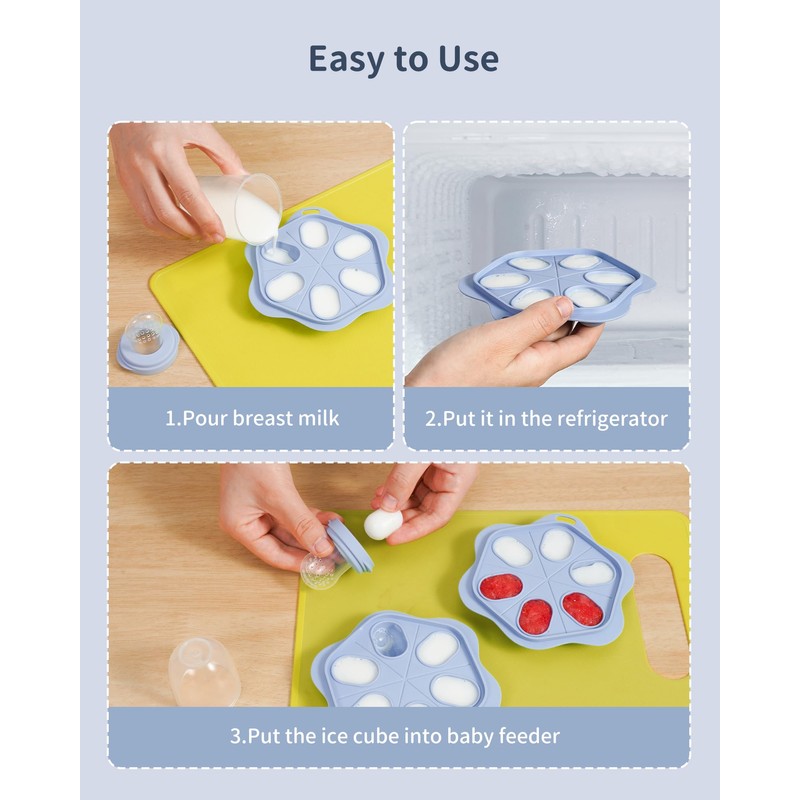 Easy to Use

1.Pour breast milk

2.Put it in the refrigerator

3.Put the ice cube into baby feeder