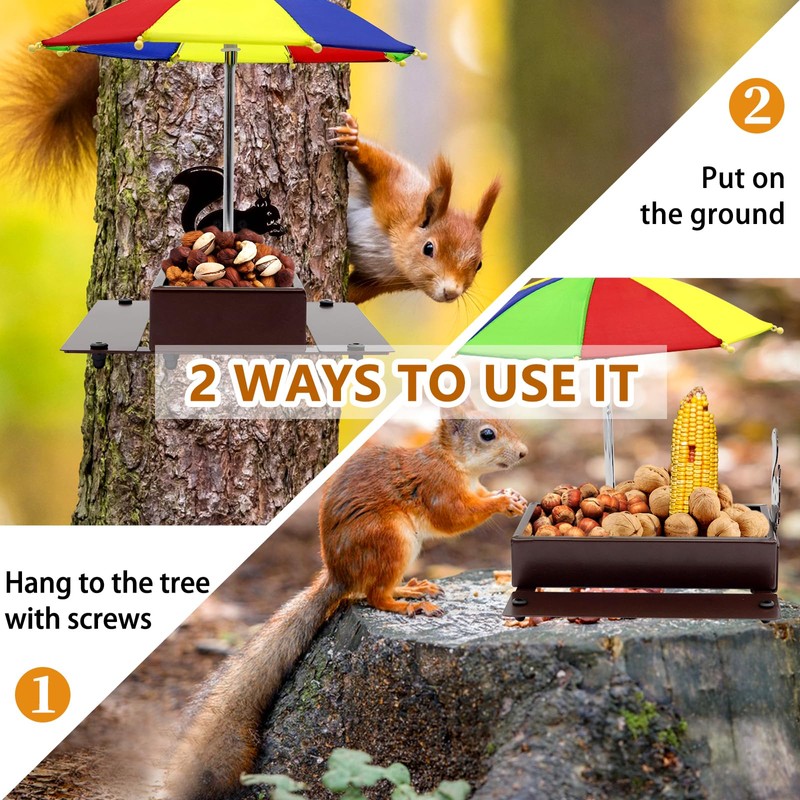 2

Put on the ground

2 WAYS TO USE IT

Hang to the tree with screws

1