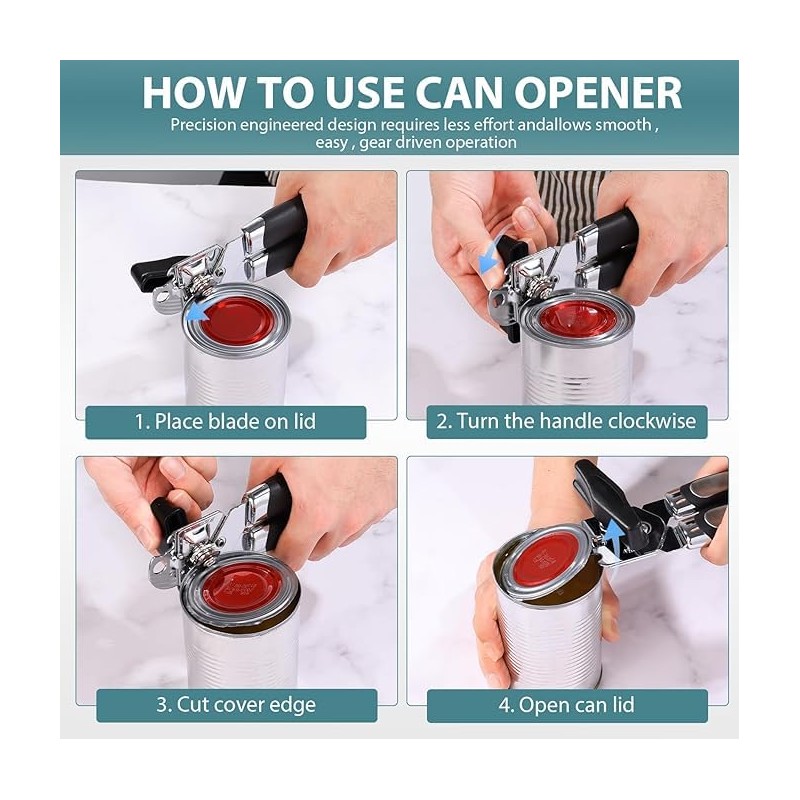 HOW TO USE CAN OPENER

Precision engineered design requires less effort andallows smooth , easy , gear driven operation

1. Place blade on lid

2. Turn the handle clockwise

3. Cut cover edge

4. Open can lid