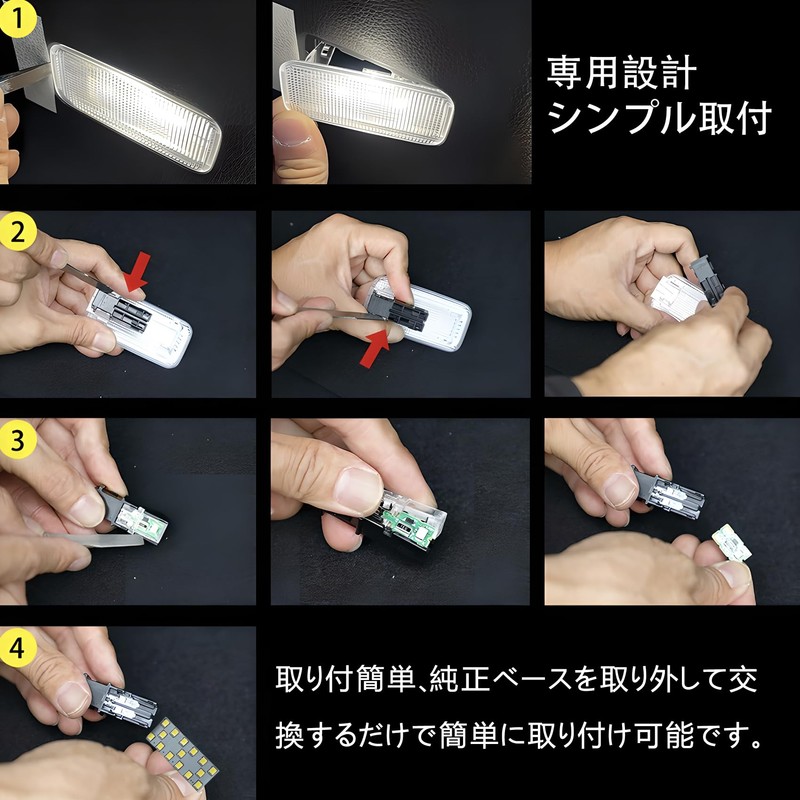 1

専用設計
シンプル取付

2

3

4

取り付簡単､純正ベースを取り外して交換するだけで簡単に取り付け可能です。